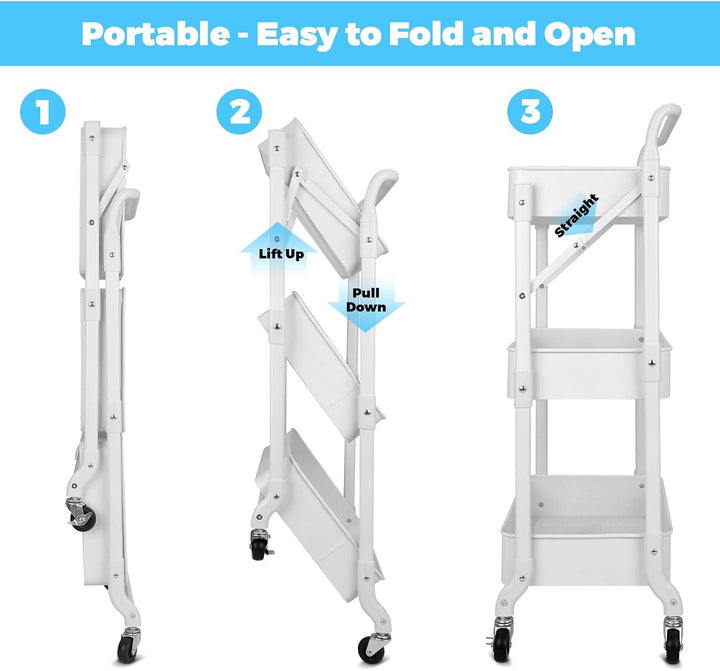 Portable - Easy to Fold and Open

1

2

Lift Up

Pull Down

3

Straight