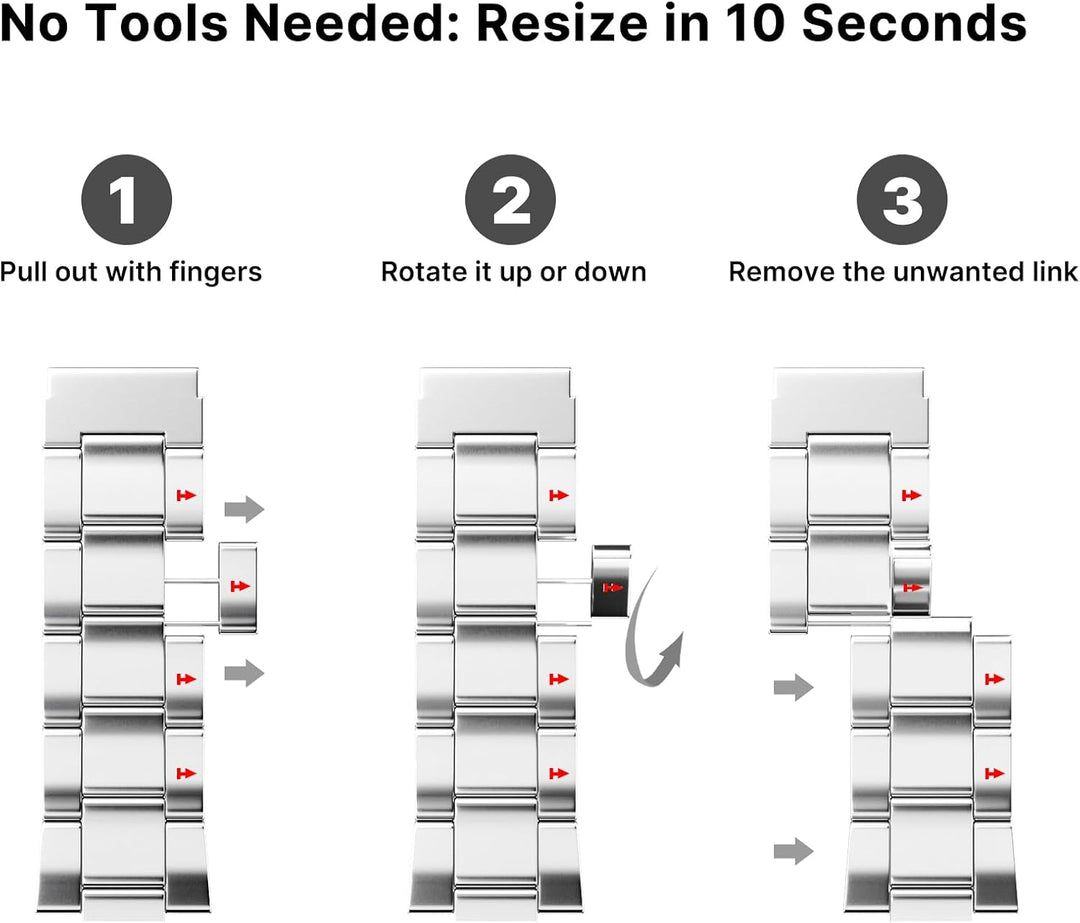 No Tools Needed: Resize in 10 Seconds

1
Pull out with fingers

2
Rotate it up or down

3
Remove the unwanted link