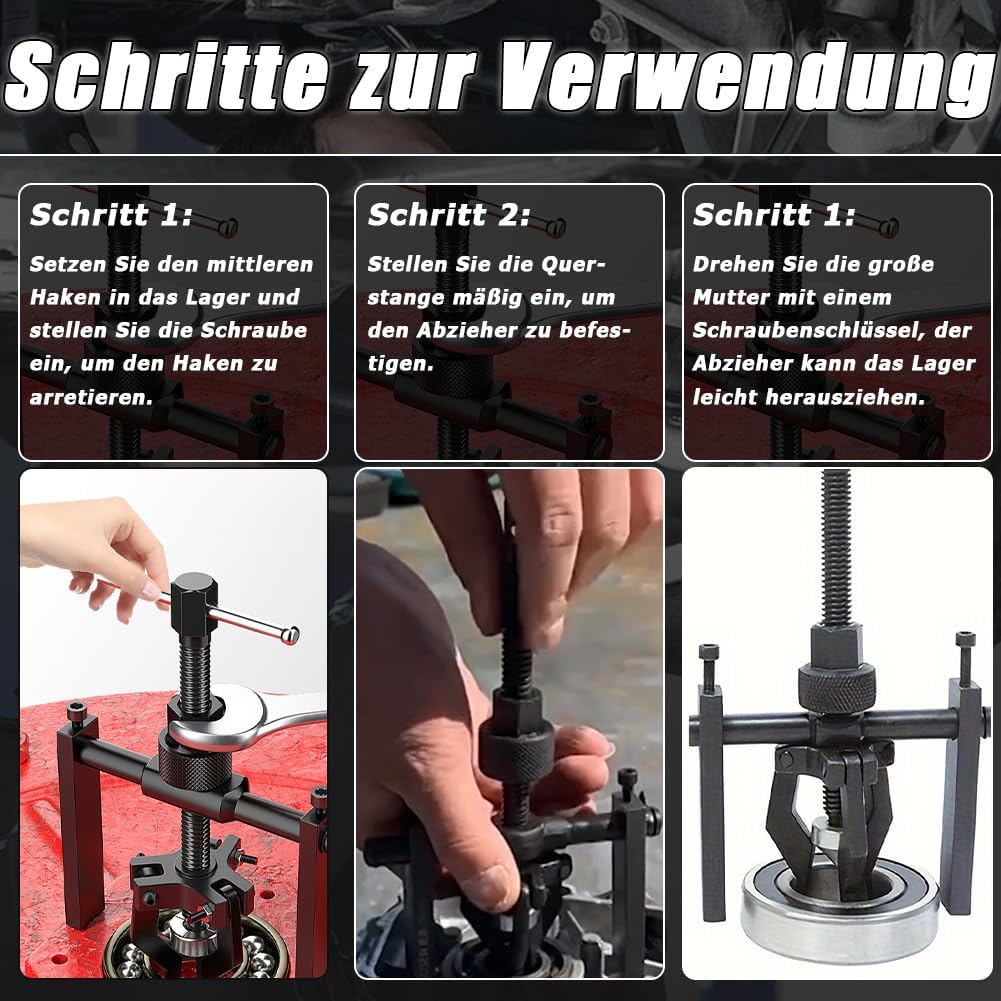 Schritte zur Verwendung

Schritt 1:

Setzen Sie den mittleren Haken in das Lager und stellen Sie die Schraube ein, um den Haken zu arretieren.

Schritt 2:

Stellen Sie die Querstange mäßig ein, um den Abzieher zu befestigen.

Schritt 1:

Drehen Sie die große Mutter mit einem Schraubenschlüssel, der Abzieher kann das Lager leicht herausziehen.