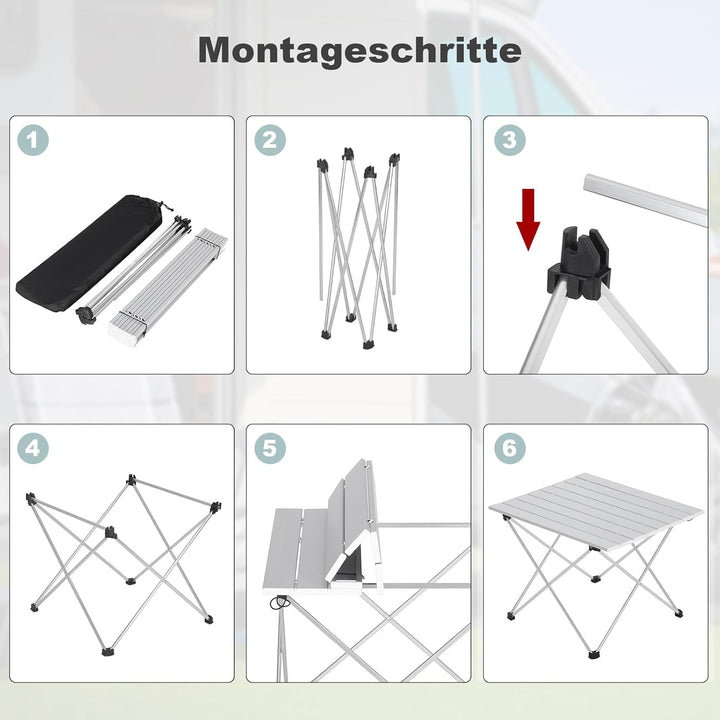 Montageschritte

1

2

3

4

5

6