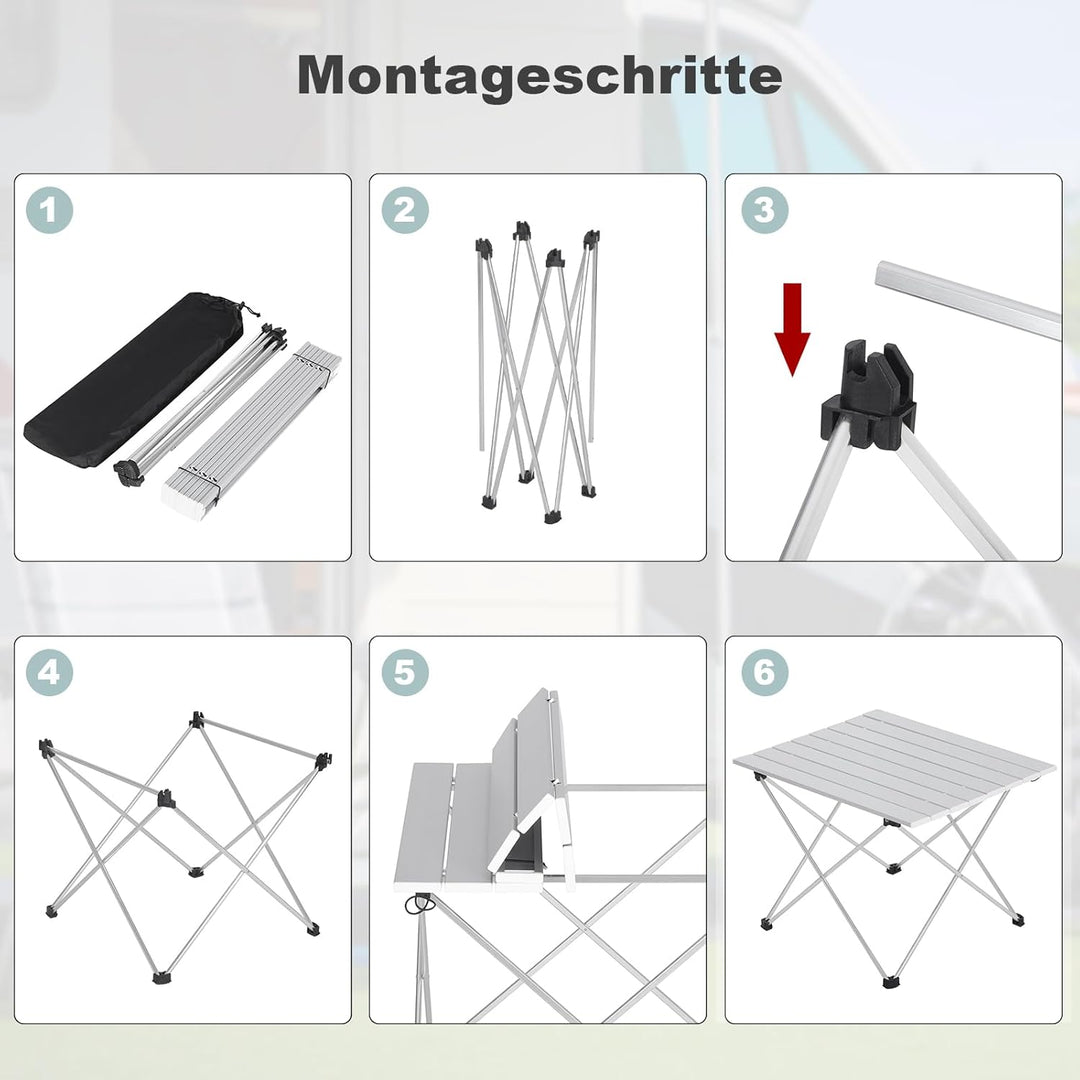 Montageschritte

1

2

3

4

5

6