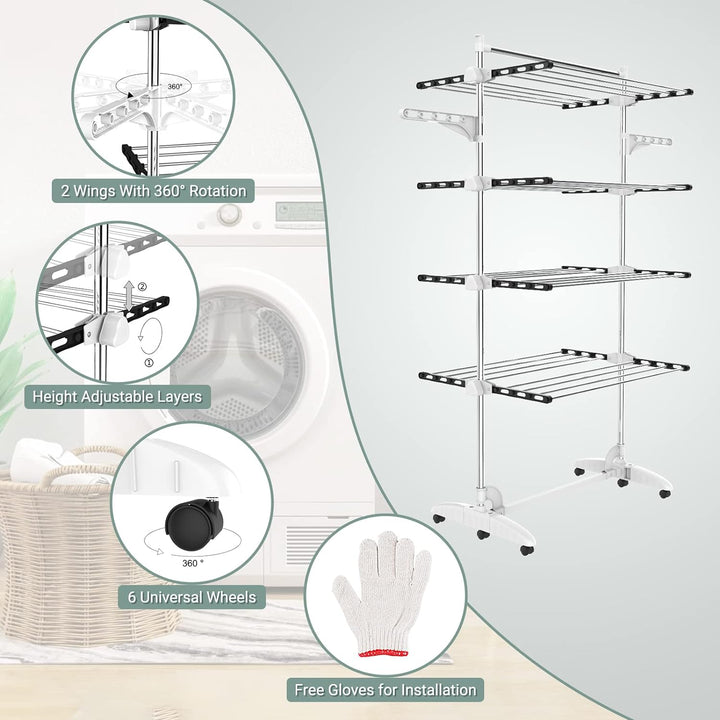 360°

2 Wings With 360° Rotation

②

①

Height Adjustable Layers

360 °

6 Universal Wheels

Free Gloves for Installation