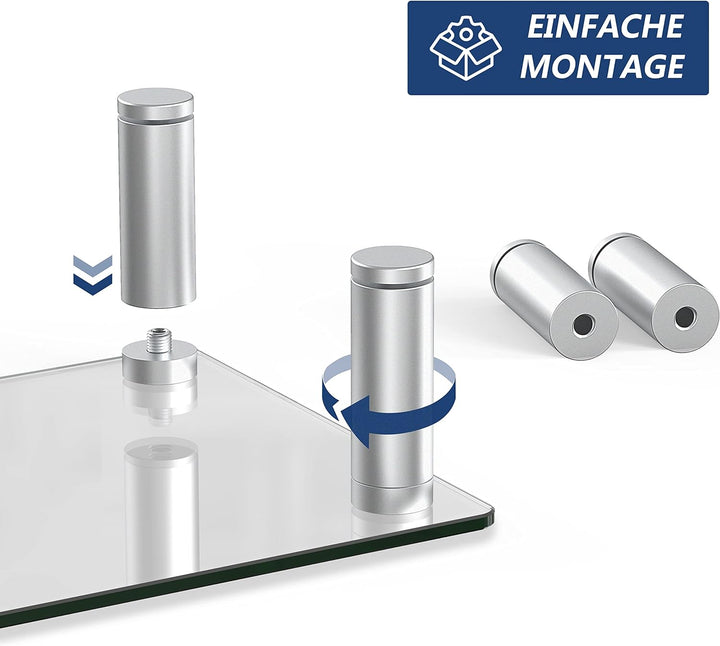 EINFACHE MONTAGE