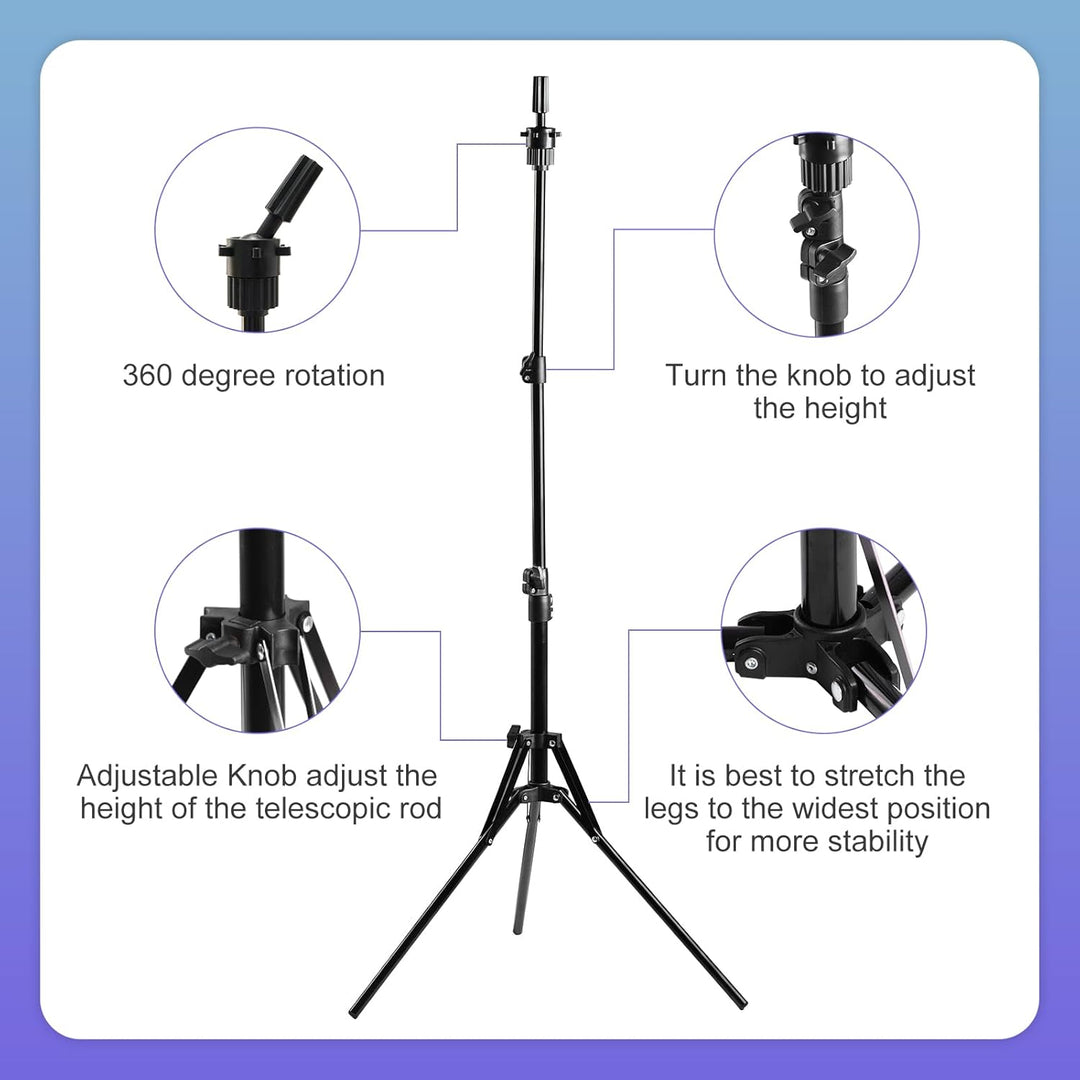 360 degree rotation

Turn the knob to adjust the height

Adjustable Knob adjust the height of the telescopic rod

It is best to stretch the legs to the widest position for more stability