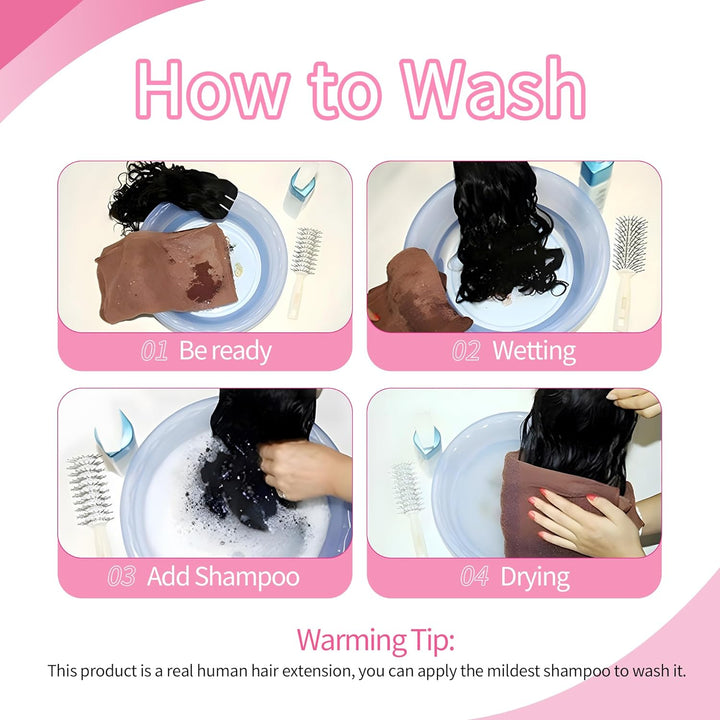 How to Wash

01 Be ready

02 Wetting

03 Add Shampoo

04 Drying

Warming Tip:
This product is a real human hair extension, you can apply the mildest shampoo to wash it.