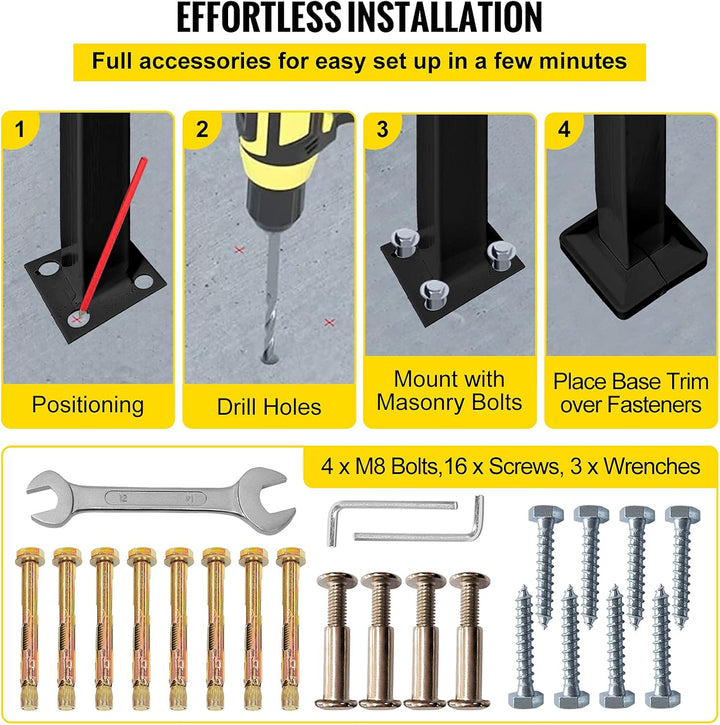 EFFORTLESS INSTALLATION

Full accessories for easy set up in a few minutes

1

Positioning

2

Drill Holes

3

Mount with Masonry Bolts

4

Place Base Trim over Fasteners

4 x M8 Bolts,16 x Screws, 3 x Wrenches

12

14