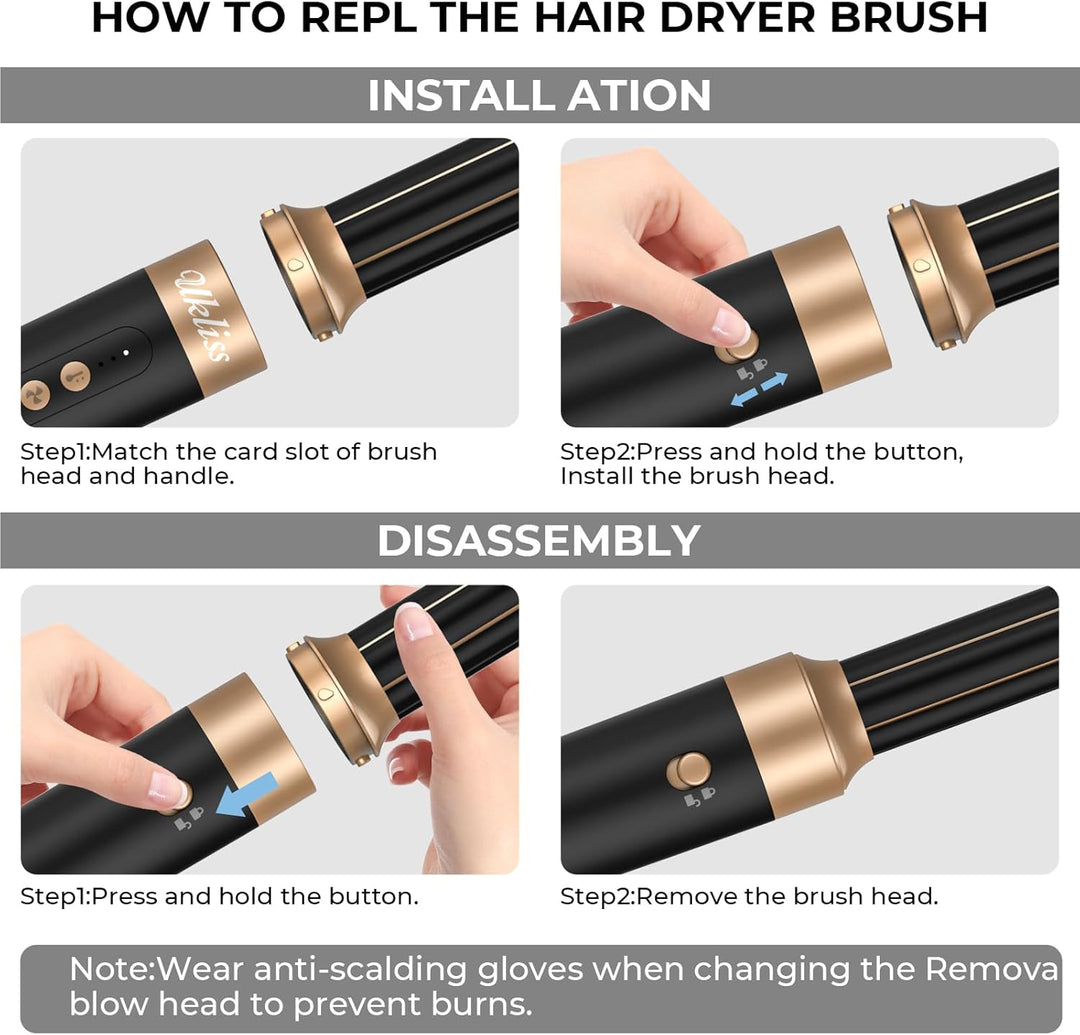 HOW TO REPL THE HAIR DRYER BRUSH

INSTALL ATION

Ukliss

Step1:Match the card slot of brush head and handle.

Step2:Press and hold the button, Install the brush head.

DISASSEMBLY

Step1:Press and hold the button.

Step2:Remove the brush head.

Note:Wear anti-scalding gloves when changing the Remova blow head to prevent burns.