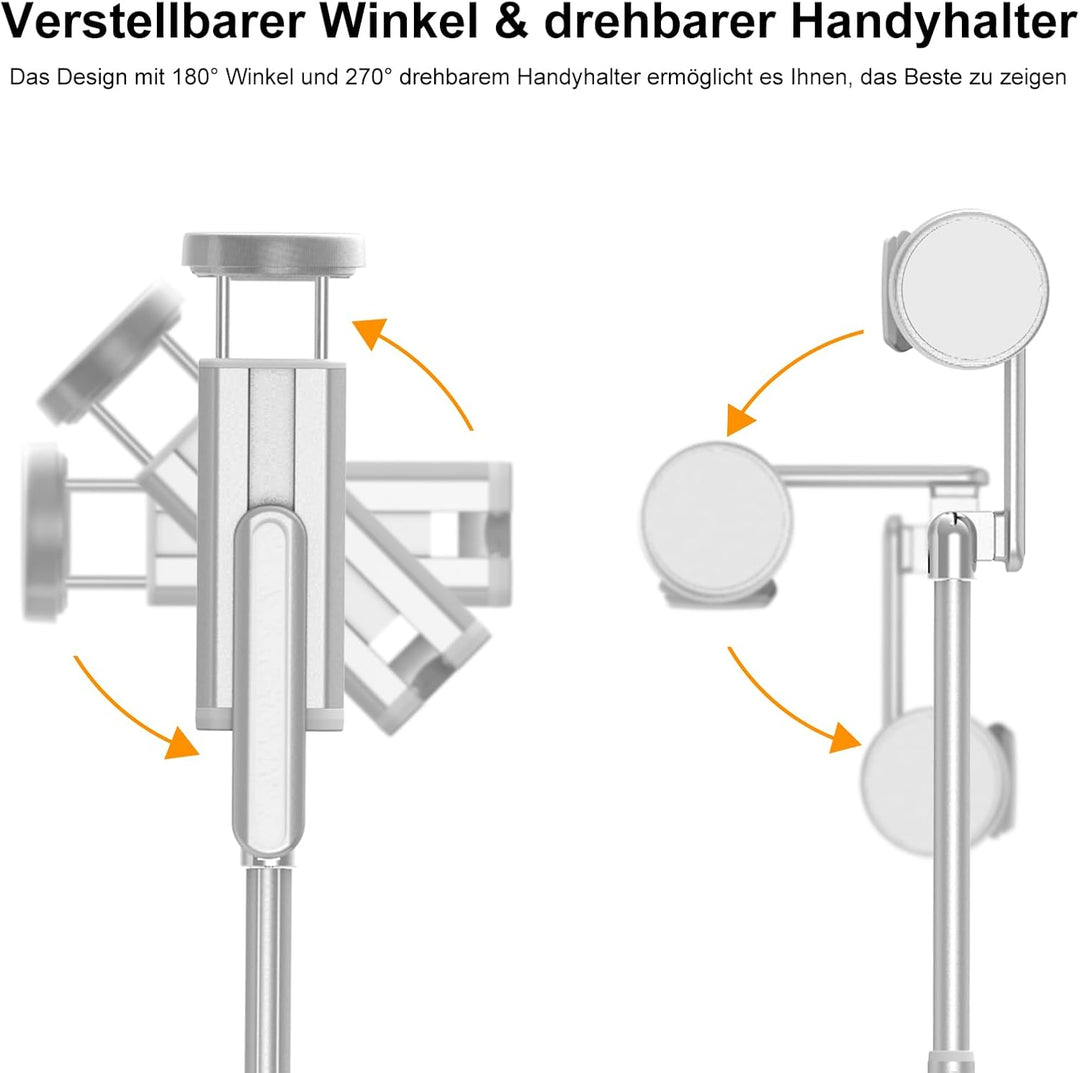 Verstellbarer Winkel & drehbarer Handyhalter

Das Design mit 180° Winkel und 270° drehbarem Handyhalter ermöglicht es Ihnen, das Beste zu zeigen