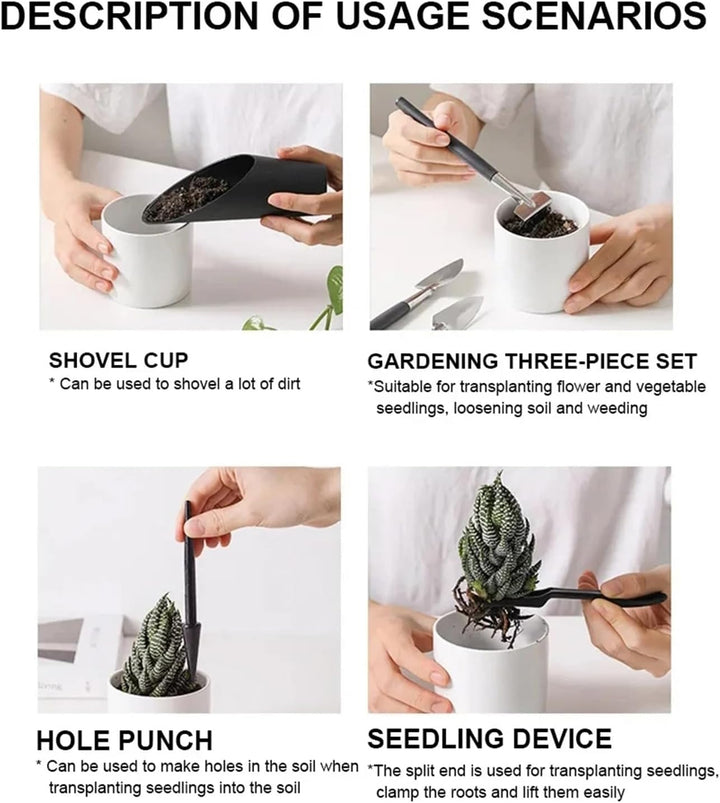 DESCRIPTION OF USAGE SCENARIOS

SHOVEL CUP
* Can be used to shovel a lot of dirt

GARDENING THREE-PIECE SET
*Suitable for transplanting flower and vegetable seedlings, loosening soil and weeding

HOLE PUNCH
* Can be used to make holes in the soil when transplanting seedlings into the soil

SEEDLING DEVICE
*The split end is used for transplanting seedlings, clamp the roots and lift them easily