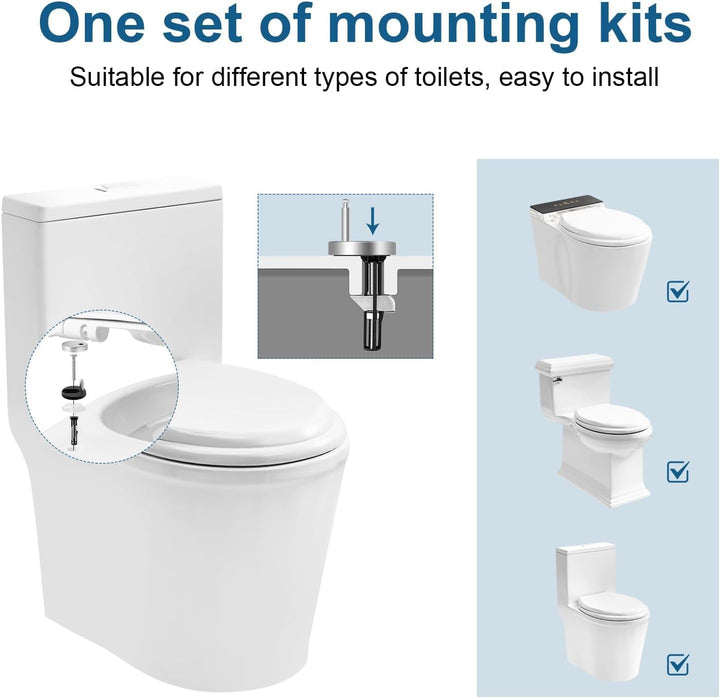 One set of mounting kits

Suitable for different types of toilets, easy to install