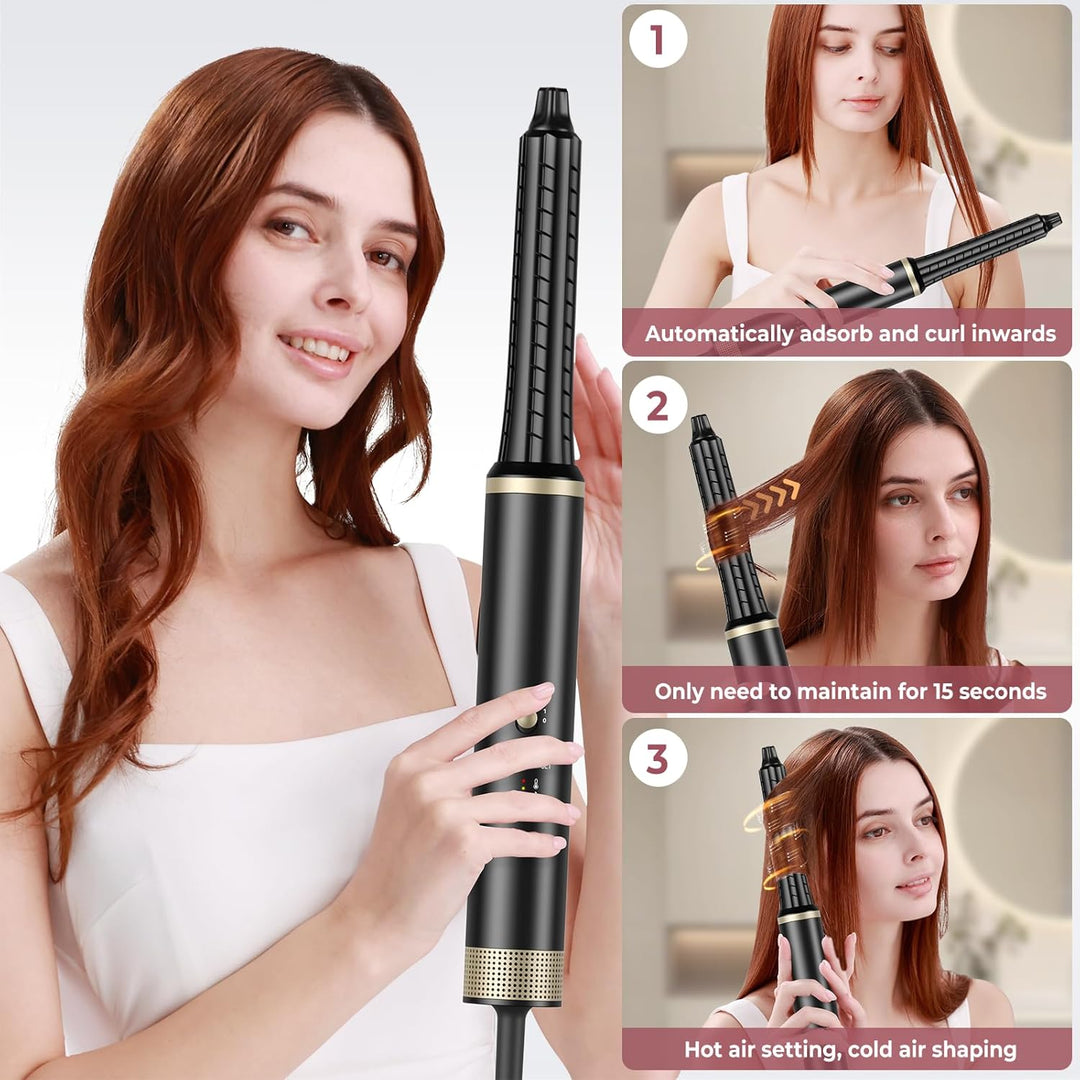 1
Automatically adsorb and curl inwards

2
Only need to maintain for 15 seconds

3
Hot air setting, cold air shaping