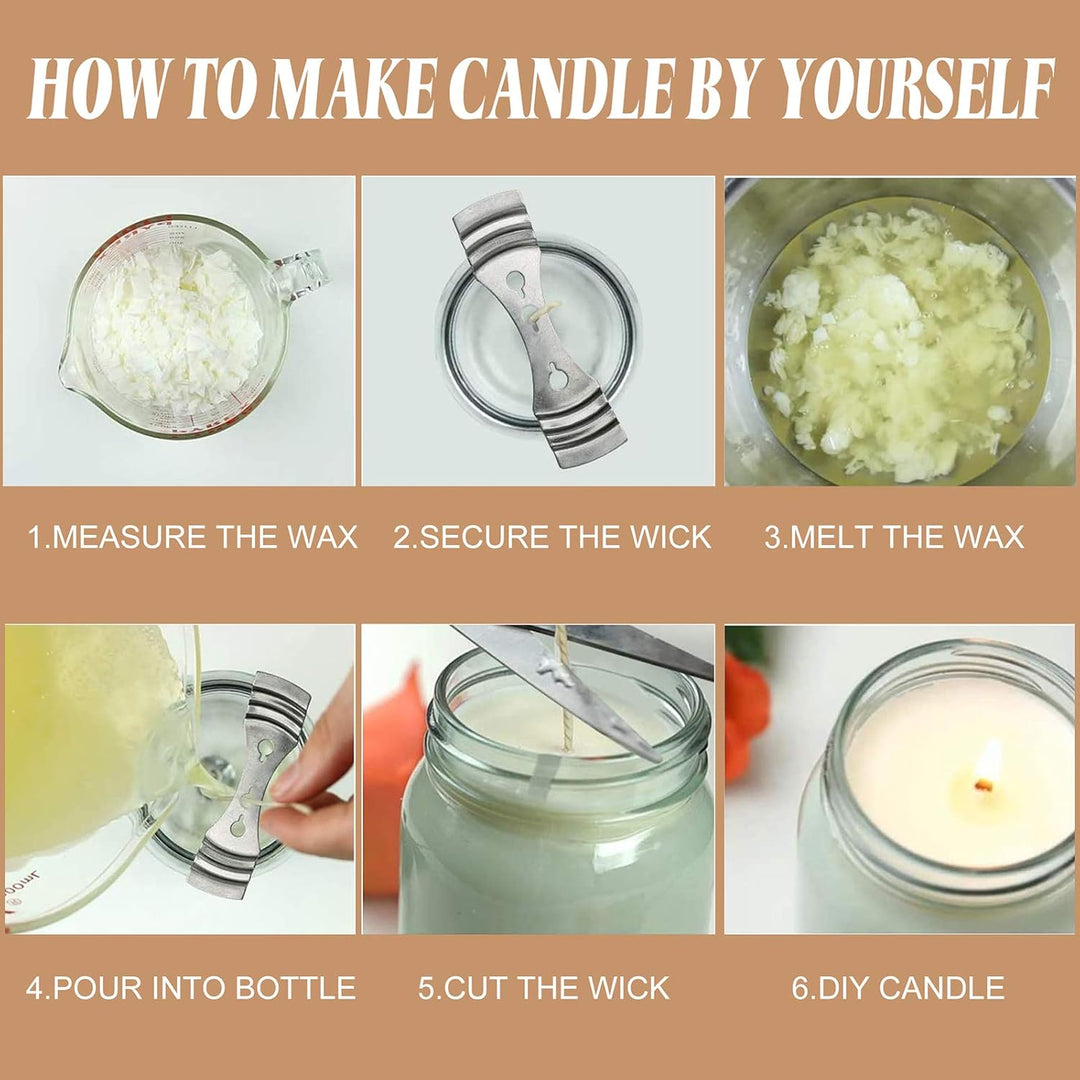 HOW TO MAKE CANDLE BY YOURSELF

1.MEASURE THE WAX

2.SECURE THE WICK

3.MELT THE WAX

4.POUR INTO BOTTLE

5.CUT THE WICK

6.DIY CANDLE