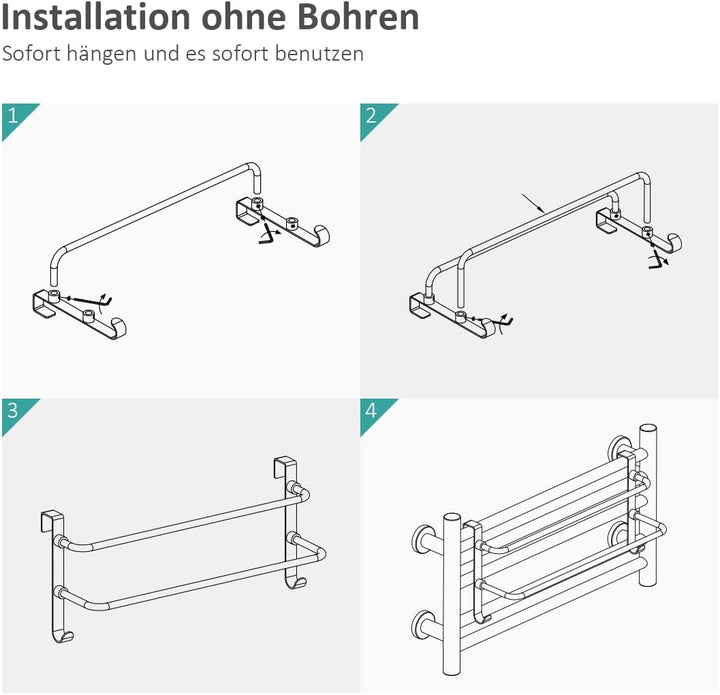 Installation ohne Bohren

Sofort hängen und es sofort benutzen

1

2

3

4