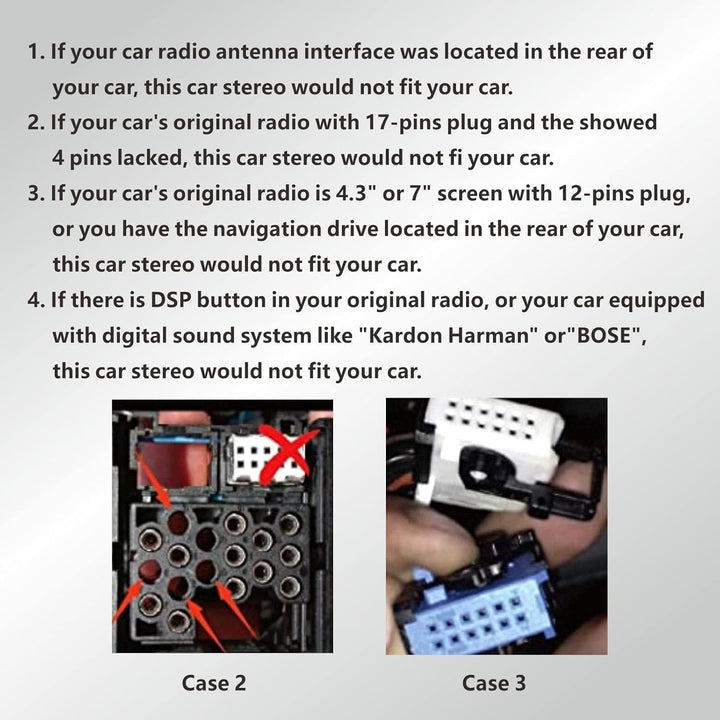 1. If your car radio antenna interface was located in the rear of your car, this car stereo would not fit your car.
2. If your car's original radio with 17-pins plug and the showed 4 pins lacked, this car stereo would not fi your car.
3. If your car's original radio is 4.3" or 7" screen with 12-pins plug, or you have the navigation drive located in the rear of your car, this car stereo would not fit your car.
4. If there is DSP button in your original radio, or your car equipped with digital sound system like "Kardon Harman" or"BOSE", this car stereo would not fit your car.

Case 2

Case 3