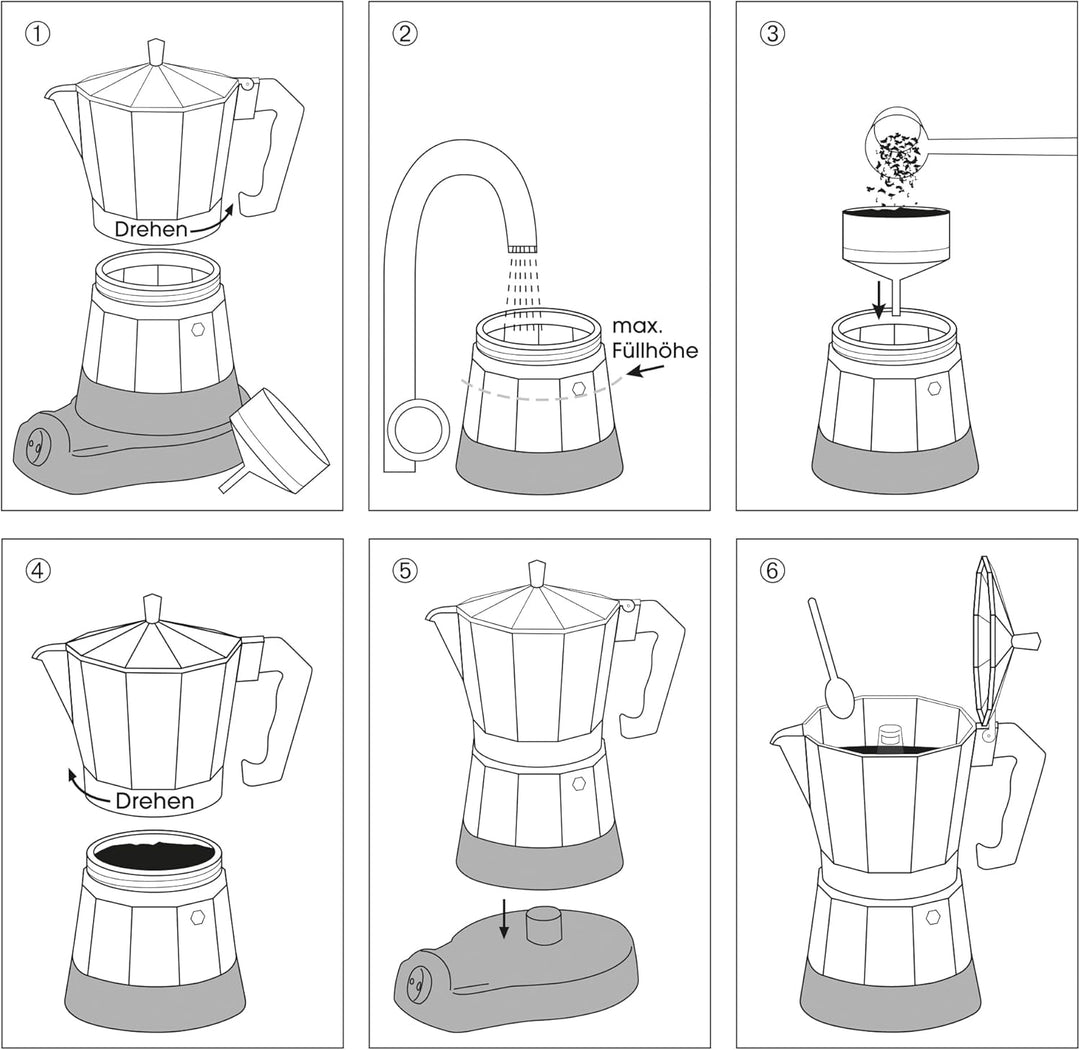 ①

Drehen

②

max. Füllhöhe

③

④

Drehen

⑤

⑥