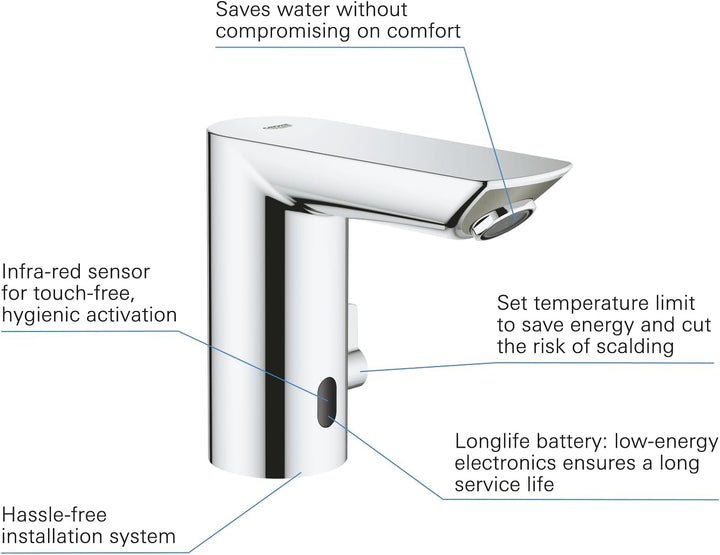 Saves water without compromising on comfort

GROHE

Infra-red sensor for touch-free, hygienic activation

Set temperature limit to save energy and cut the risk of scalding

Longlife battery: low-energy electronics ensures a long service life

Hassle-free installation system