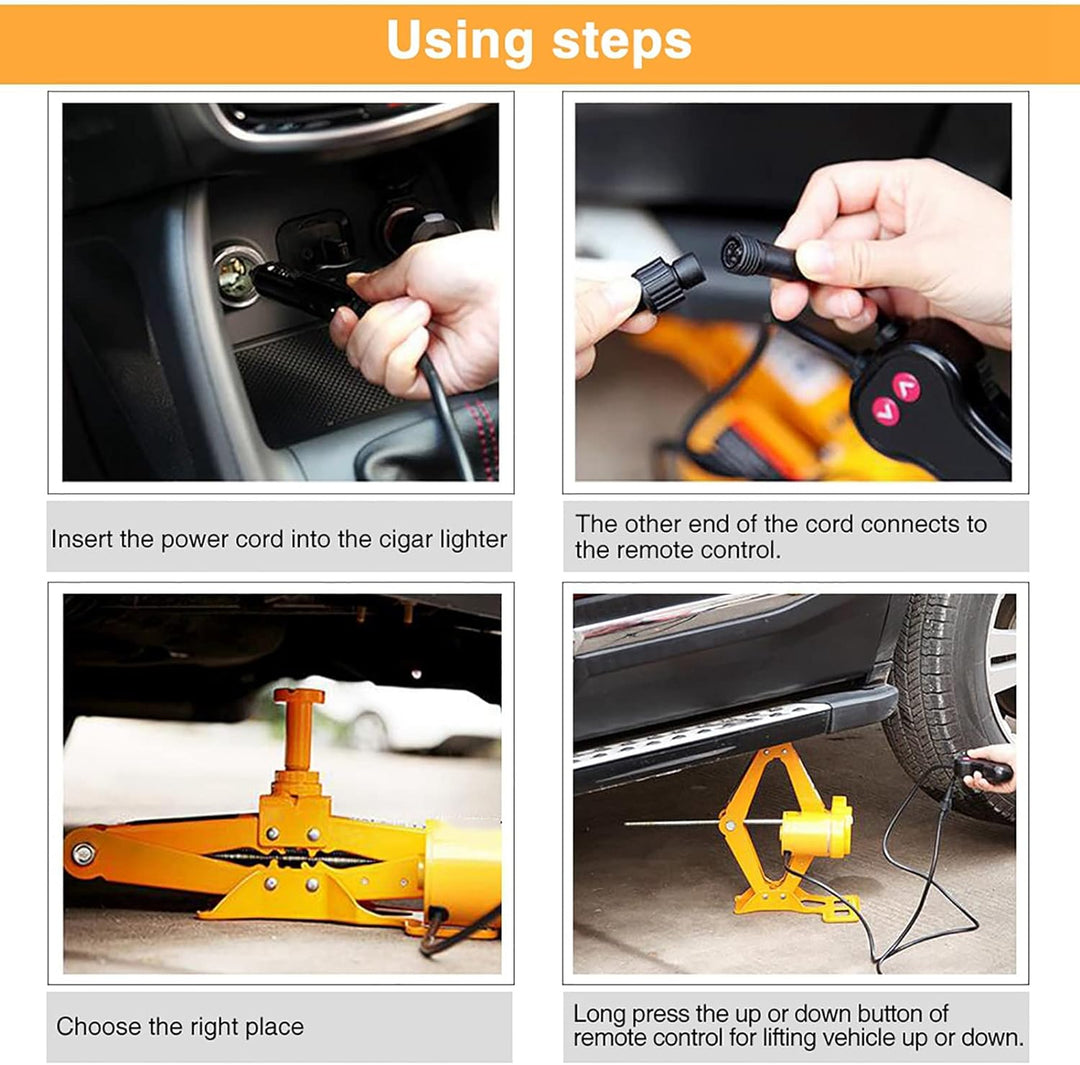 Using steps

Insert the power cord into the cigar lighter

The other end of the cord connects to the remote control.

Choose the right place

Long press the up or down button of remote control for lifting vehicle up or down.