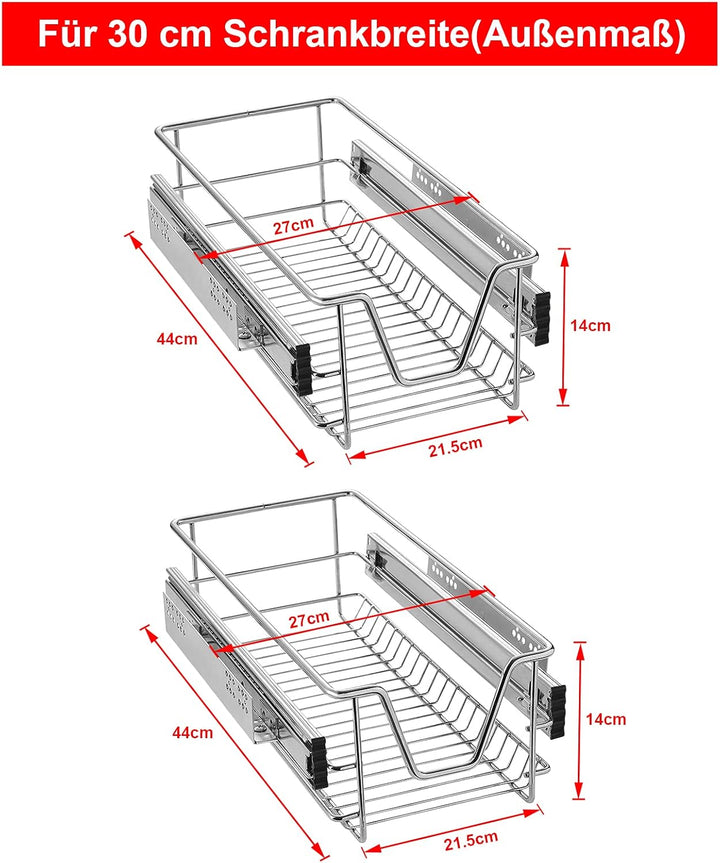 Für 30 cm Schrankbreite(Außenmaß)

27cm

44cm

14cm

21.5cm

27cm

44cm

14cm

21.5cm