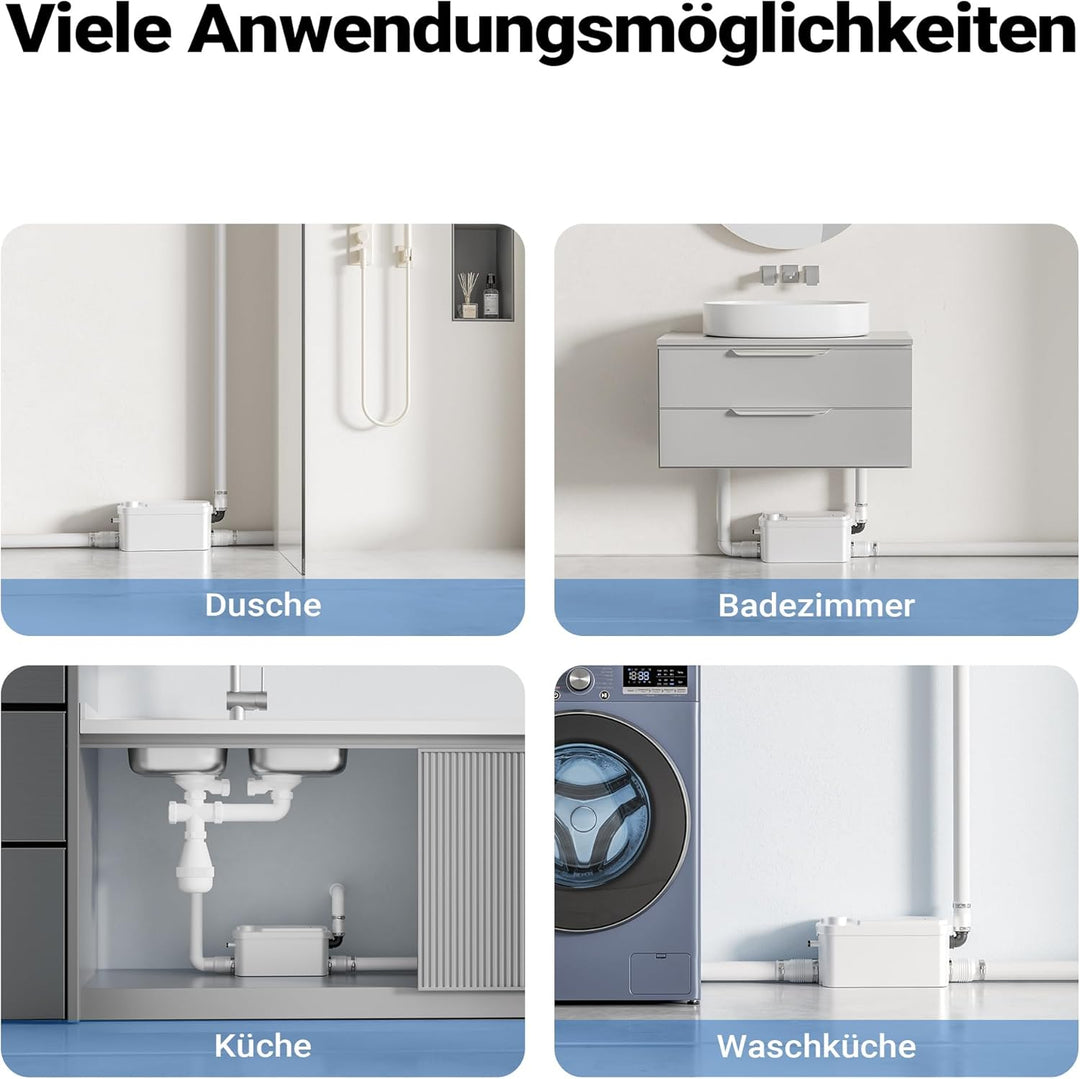 Viele Anwendungsmöglichkeiten

Dusche

Badezimmer

Küche

Waschküche