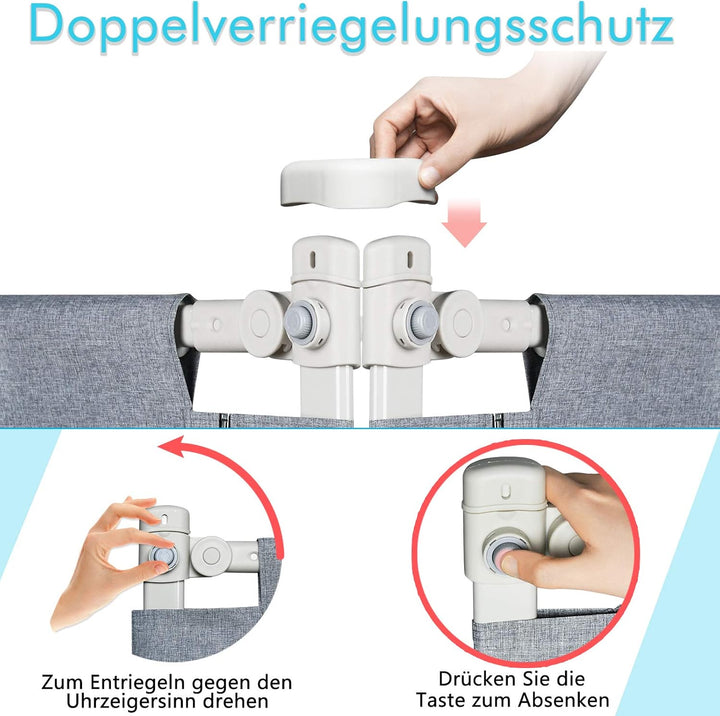 Doppelverriegelungsschutz

Zum Entriegeln gegen den Uhrzeigersinn drehen

Drücken Sie die Taste zum Absenken