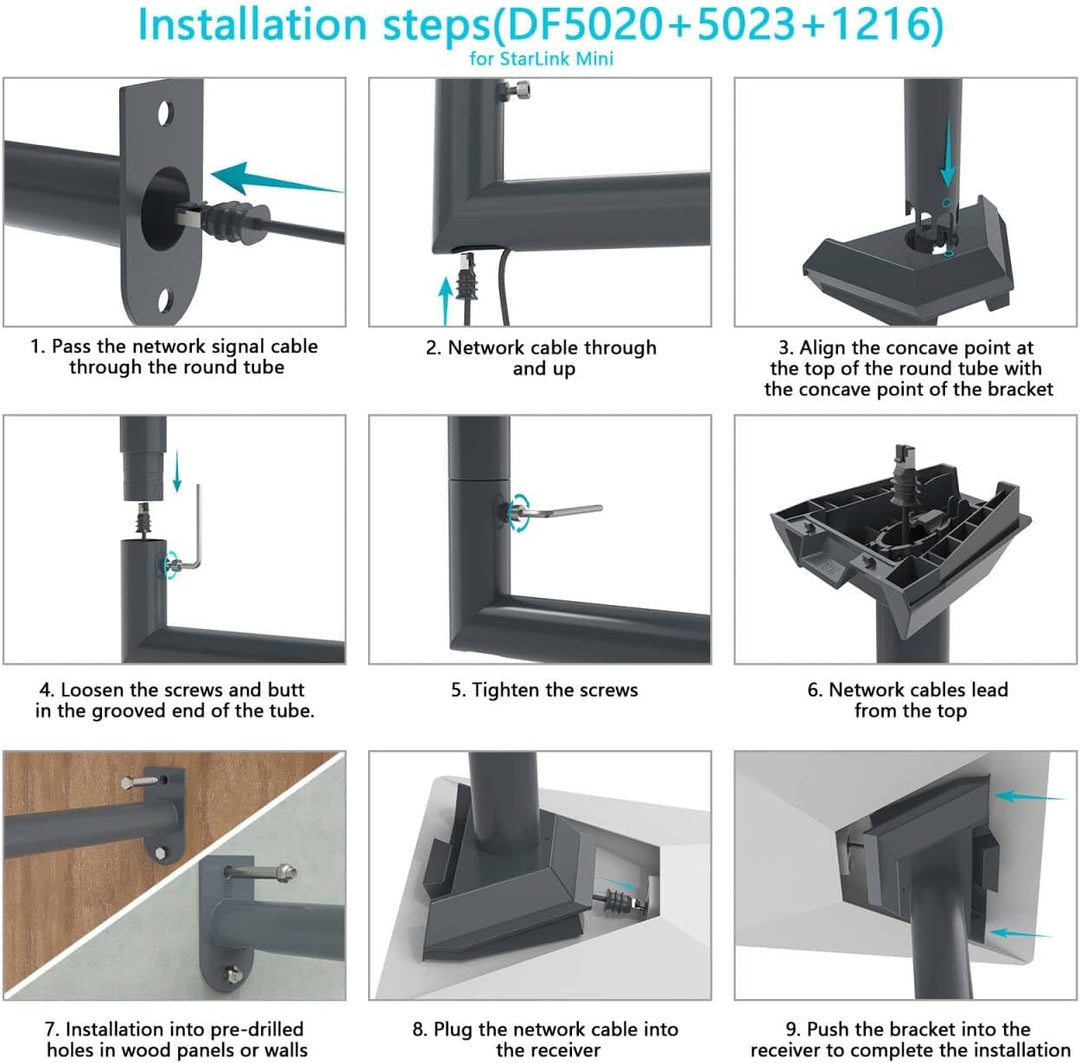 Installation steps(DF5020+5023+1216)
for StarLink Mini

1. Pass the network signal cable through the round tube

2. Network cable through and up

3. Align the concave point at the top of the round tube with the concave point of the bracket

4. Loosen the screws and butt in the grooved end of the tube.

5. Tighten the screws

6. Network cables lead from the top

7. Installation into pre-drilled holes in wood panels or walls

8. Plug the network cable into the receiver

9. Push the bracket into the receiver to complete the installation