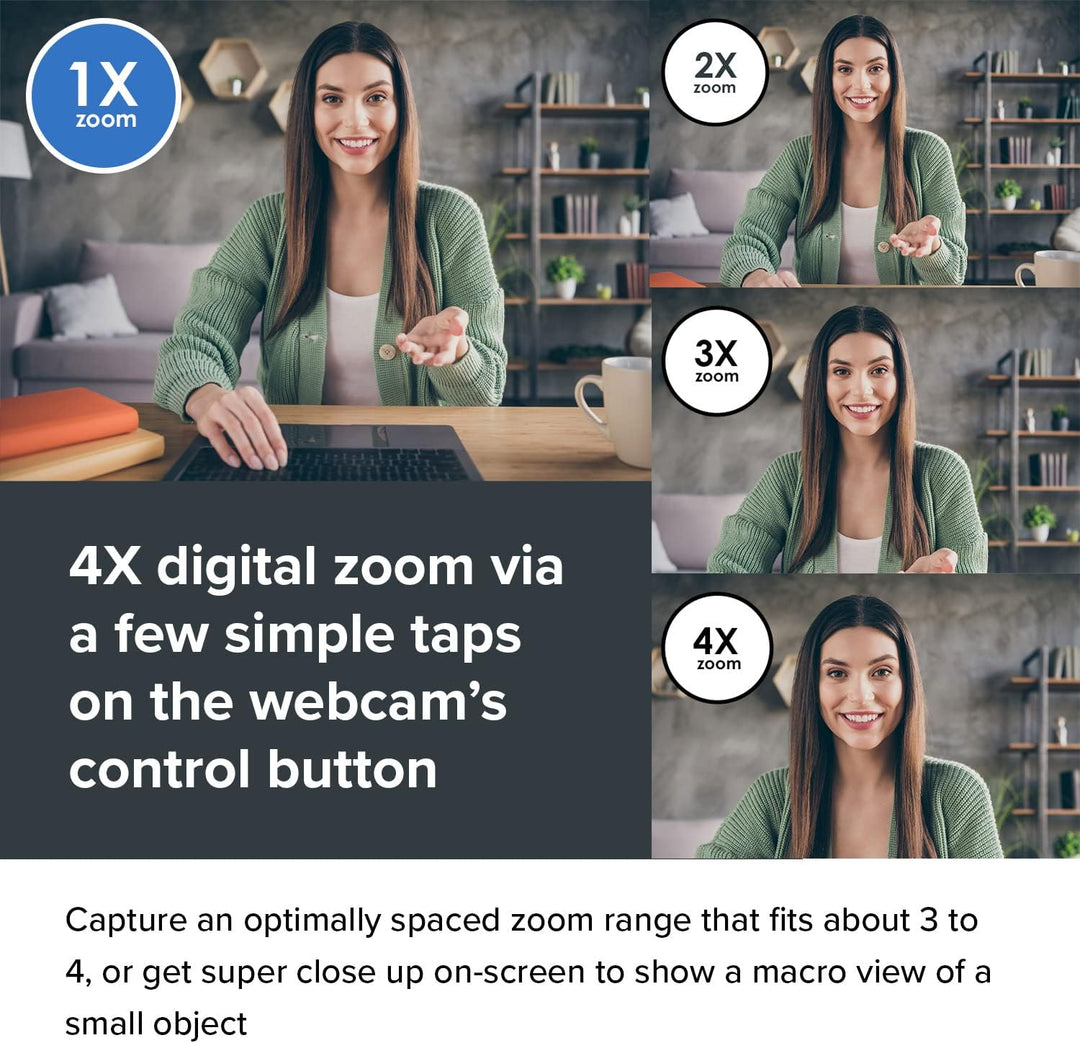 1X
zoom

2X
zoom

3X
zoom

4X
zoom

4X digital zoom via a few simple taps on the webcam's control button

Capture an optimally spaced zoom range that fits about 3 to 4, or get super close up on-screen to show a macro view of a small object