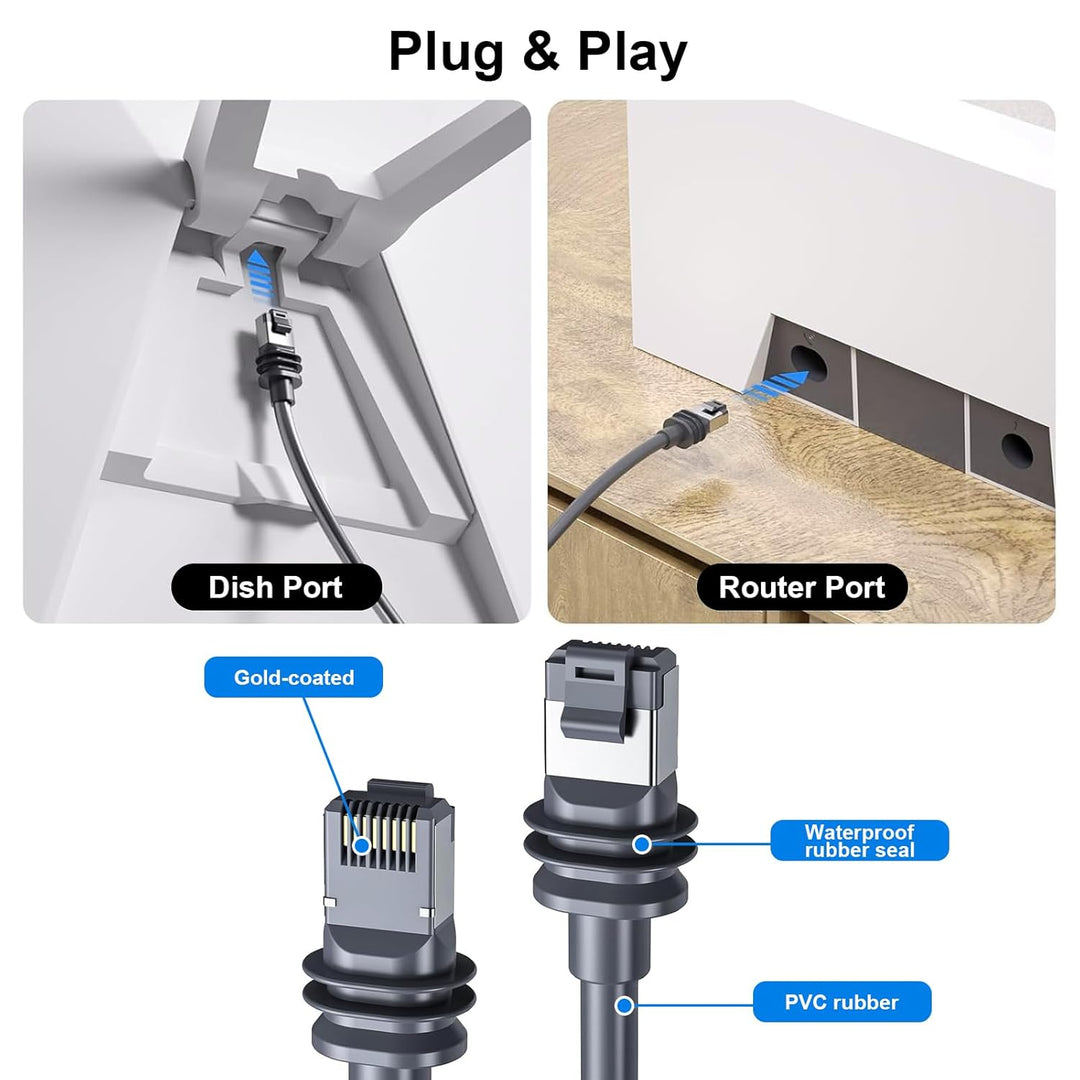 Plug & Play

Dish Port

Router Port

Gold-coated

Waterproof rubber seal

PVC rubber