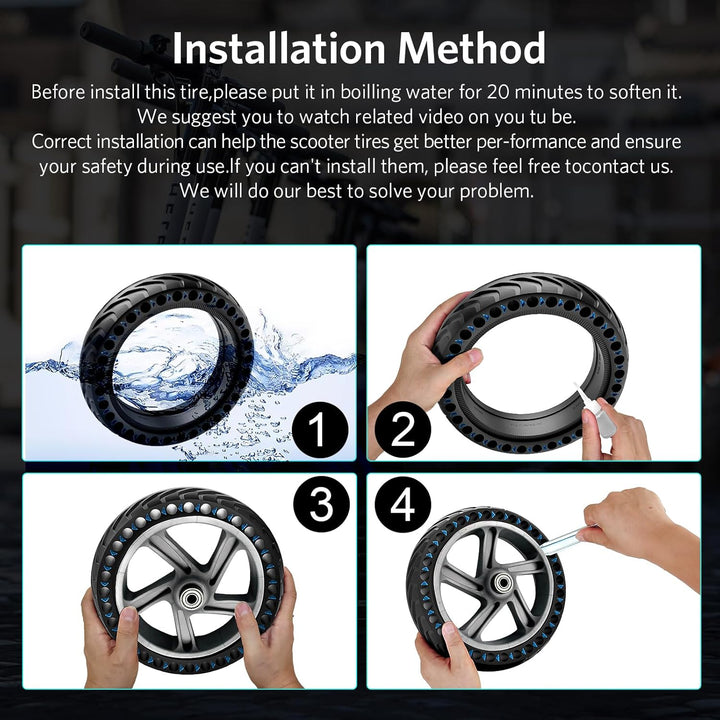 Installation Method

Before install this tire,please put it in boilling water for 20 minutes to soften it.
We suggest you to watch related video on you tu be.
Correct installation can help the scooter tires get better per-formance and ensure your safety during use.If you can't install them, please feel free tocontact us.
We will do our best to solve your problem.

1

2

3

4