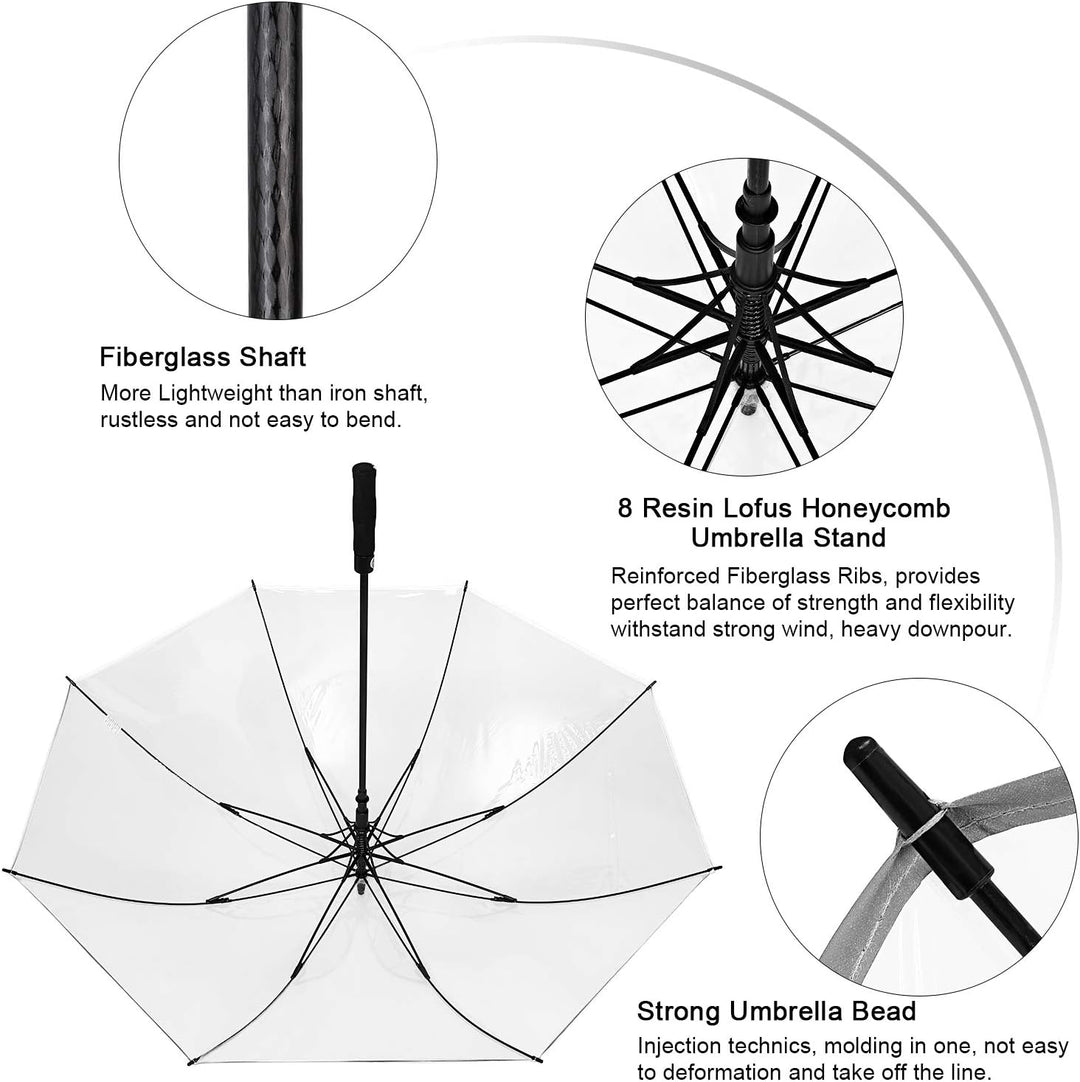 Fiberglass Shaft
More Lightweight than iron shaft, rustless and not easy to bend.

8 Resin Lofus Honeycomb Umbrella Stand
Reinforced Fiberglass Ribs, provides perfect balance of strength and flexibility withstand strong wind, heavy downpour.

Strong Umbrella Bead
Injection technics, molding in one, not easy to deformation and take off the line.