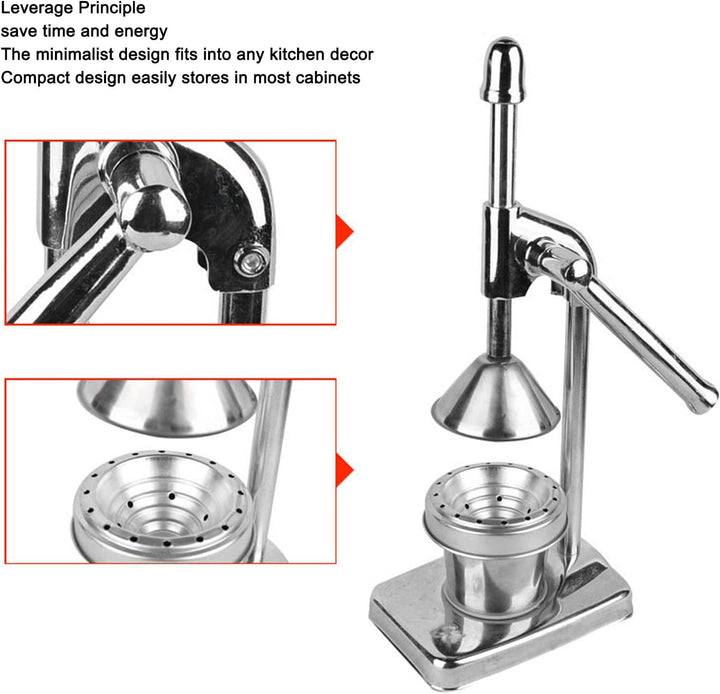 Leverage Principle
save time and energy
The minimalist design fits into any kitchen decor
Compact design easily stores in most cabinets