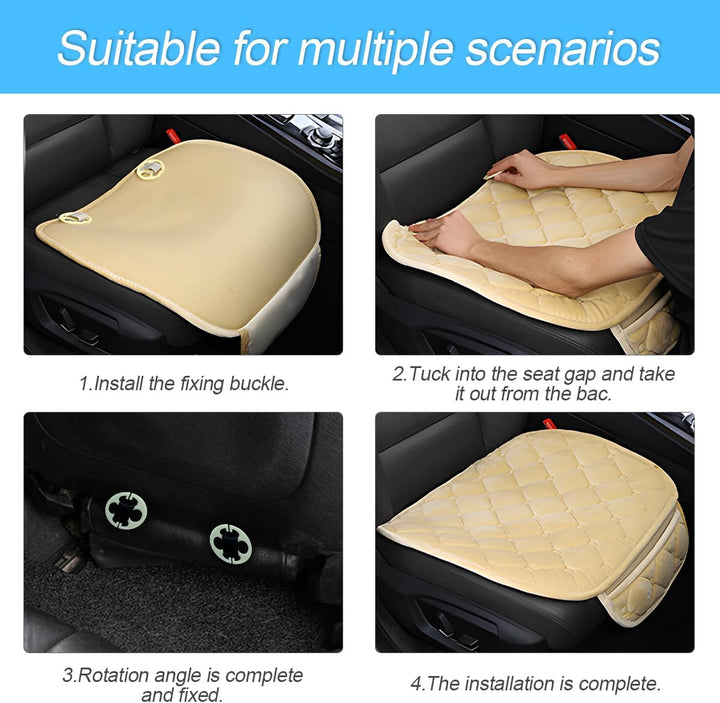 Suitable for multiple scenarios

1.Install the fixing buckle.

2.Tuck into the seat gap and take it out from the bac.

3.Rotation angle is complete and fixed.

4.The installation is complete.