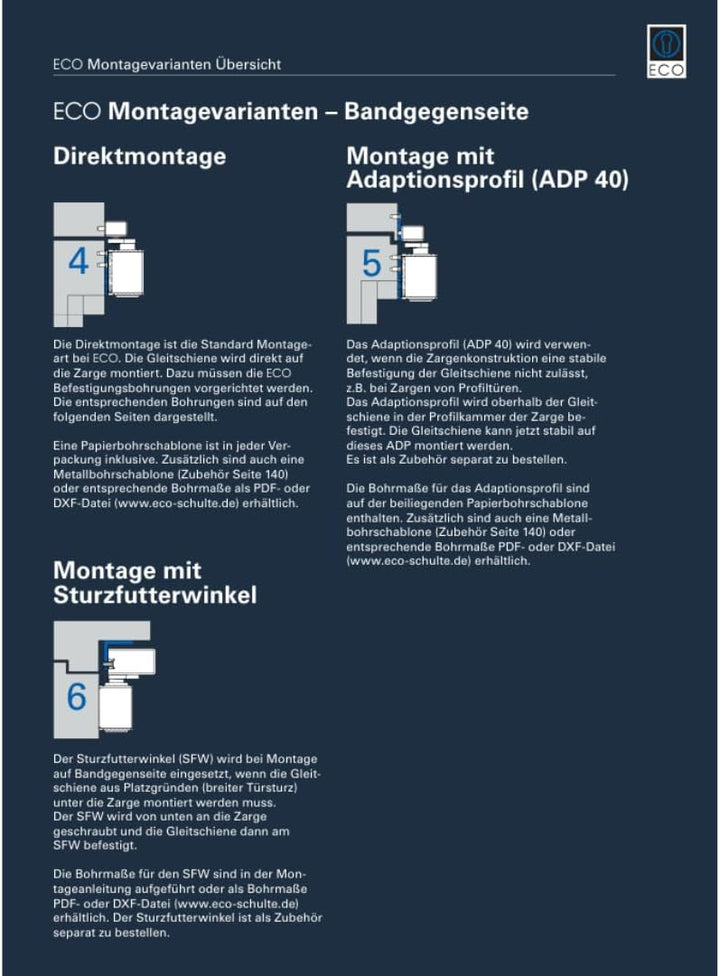 ECO Montagevarianten Übersicht

ECO

ECO Montagevarianten – Bandgegenseite

Direktmontage

4

Die Direktmontage ist die Standard Montageart bei ECO. Die Gleitschiene wird direkt auf die Zarge montiert. Dazu müssen die ECO Befestigungsbohrungen vorgerichtet werden. Die entsprechenden Bohrungen sind auf den folgenden Seiten dargestellt.

Eine Papierbohrschablone ist in jeder Verpackung inklusive. Zusätzlich sind auch eine Metallbohrschablone (Zubehör Seite 140) oder entsprechende Bohrmaße als PDF- oder DXF-Datei (www.eco-schulte.de) erhältlich.

Montage mit Sturzfutterwinkel

6

Der Sturzfutterwinkel (SFW) wird bei Montage auf Bandgegenseite eingesetzt, wenn die Gleitschiene aus Platzgründen (breiter Türsturz) unter die Zarge montiert werden muss.
Der SFW wird von unten an die Zarge geschraubt und die Gleitschiene dann am SFW befestigt.

Die Bohrmaße für den SFW sind in der Montageanleitung aufgeführt oder als Bohrmaße PDF- oder DXF-Datei (www.eco-schulte.de) erhältlich. Der Sturzfutterwinkel ist als Zubehör separat zu bestellen.

Montage mit Adaptionsprofil (ADP 40)

5

Das Adaptionsprofil (ADP 40) wird verwendet, wenn die Zargenkonstruktion eine stabile Befestigung der Gleitschiene nicht zulässt, z.B. bei Zargen von Profiltüren.
Das Adaptionsprofil wird oberhalb der Gleitschiene in der Profilkammer der Zarge befestigt. Die Gleitschiene kann jetzt stabil auf dieses ADP montiert werden.
Es ist als Zubehör separat zu bestellen.

Die Bohrmaße für das Adaptionsprofil sind auf der beiliegenden Papierbohrschablone enthalten. Zusätzlich sind auch eine Metallbohrschablone (Zubehör Seite 140) oder entsprechende Bohrmaße PDF- oder DXF-Datei (www.eco-schulte.de) erhältlich.