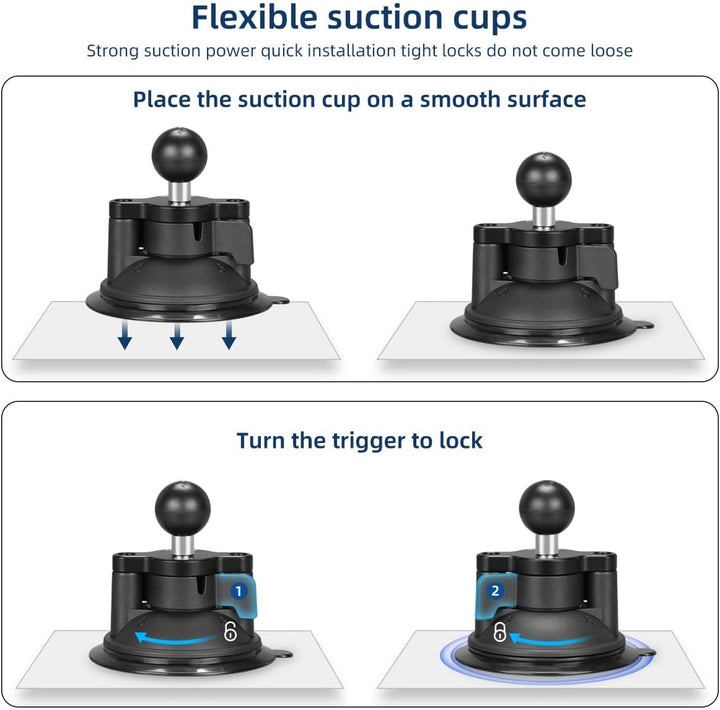 Flexible suction cups

Strong suction power quick installation tight locks do not come loose

Place the suction cup on a smooth surface

Turn the trigger to lock

1

2