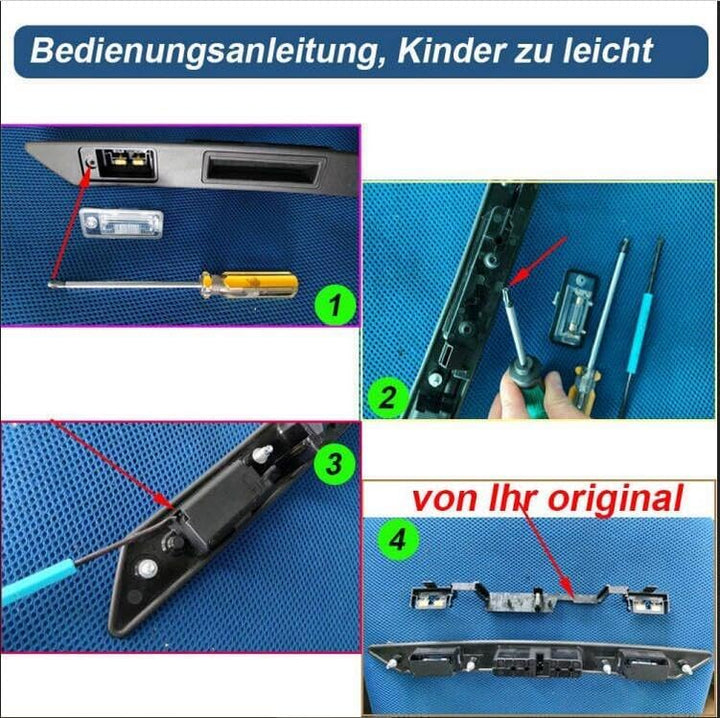 Bedienungsanleitung, Kinder zu leicht

1

2

3

von Ihr original

4