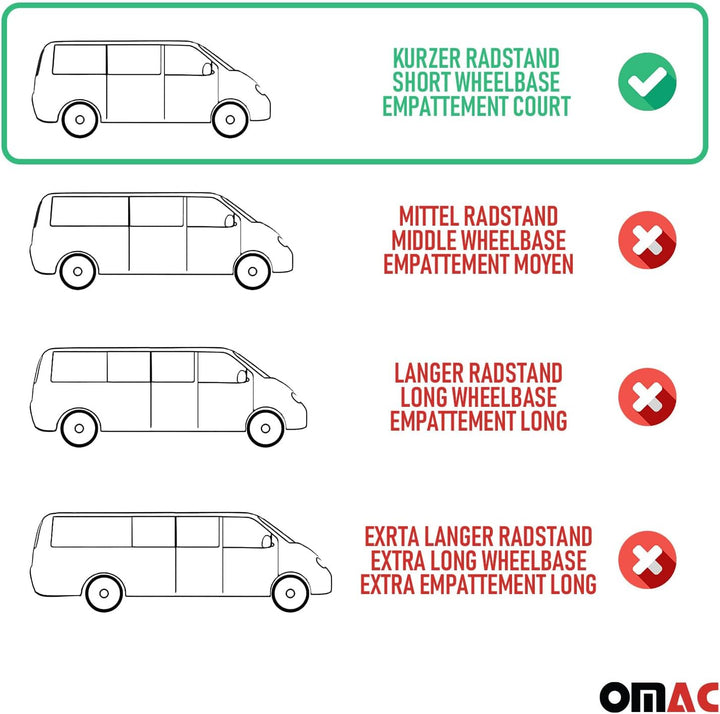 KURZER RADSTAND
SHORT WHEELBASE
EMPATTEMENT COURT

MITTEL RADSTAND
MIDDLE WHEELBASE
EMPATTEMENT MOYEN

LANGER RADSTAND
LONG WHEELBASE
EMPATTEMENT LONG

EXRTA LANGER RADSTAND
EXTRA LONG WHEELBASE
EXTRA EMPATTEMENT LONG

OMAC