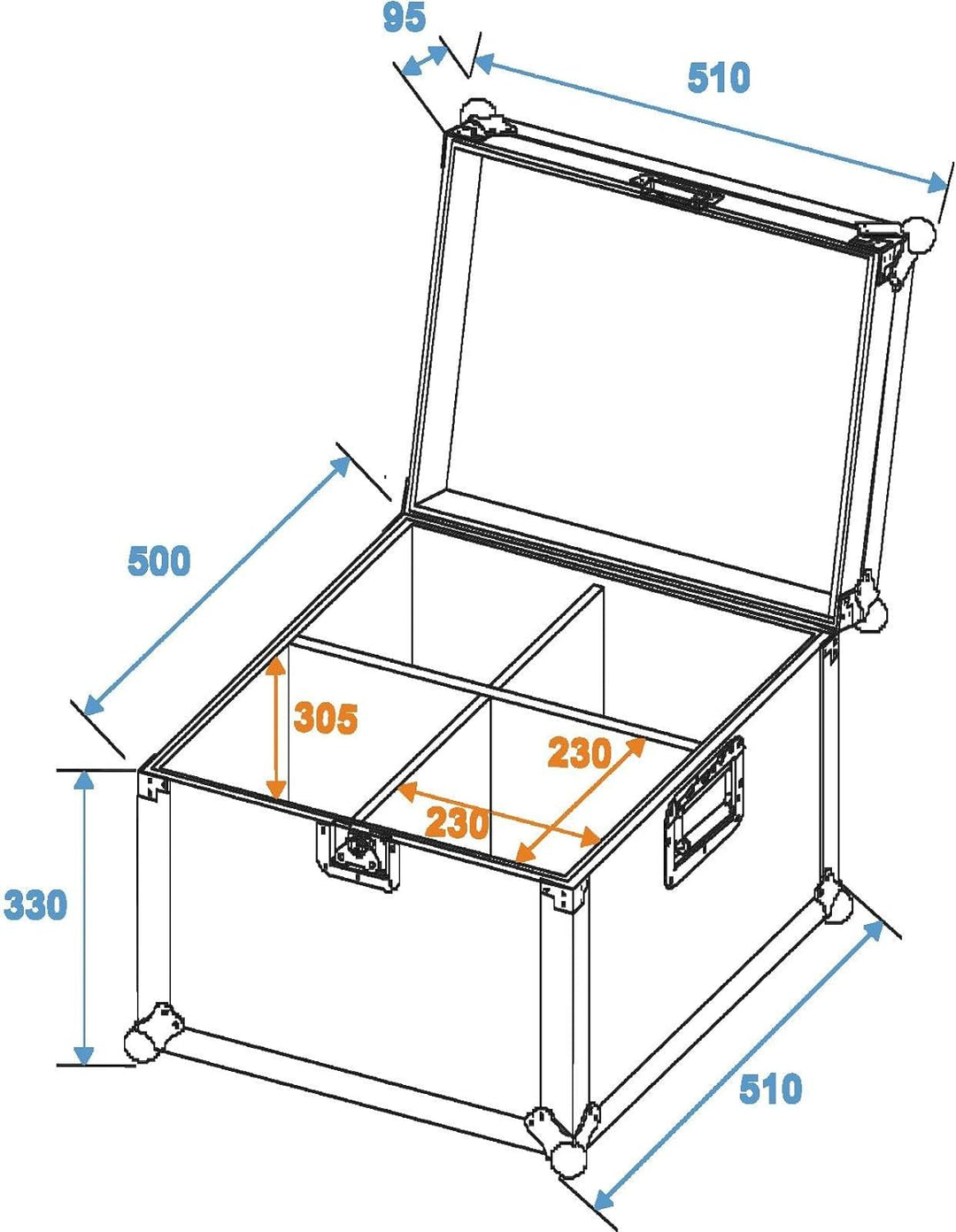 95

510

500

305

230

230

330

510