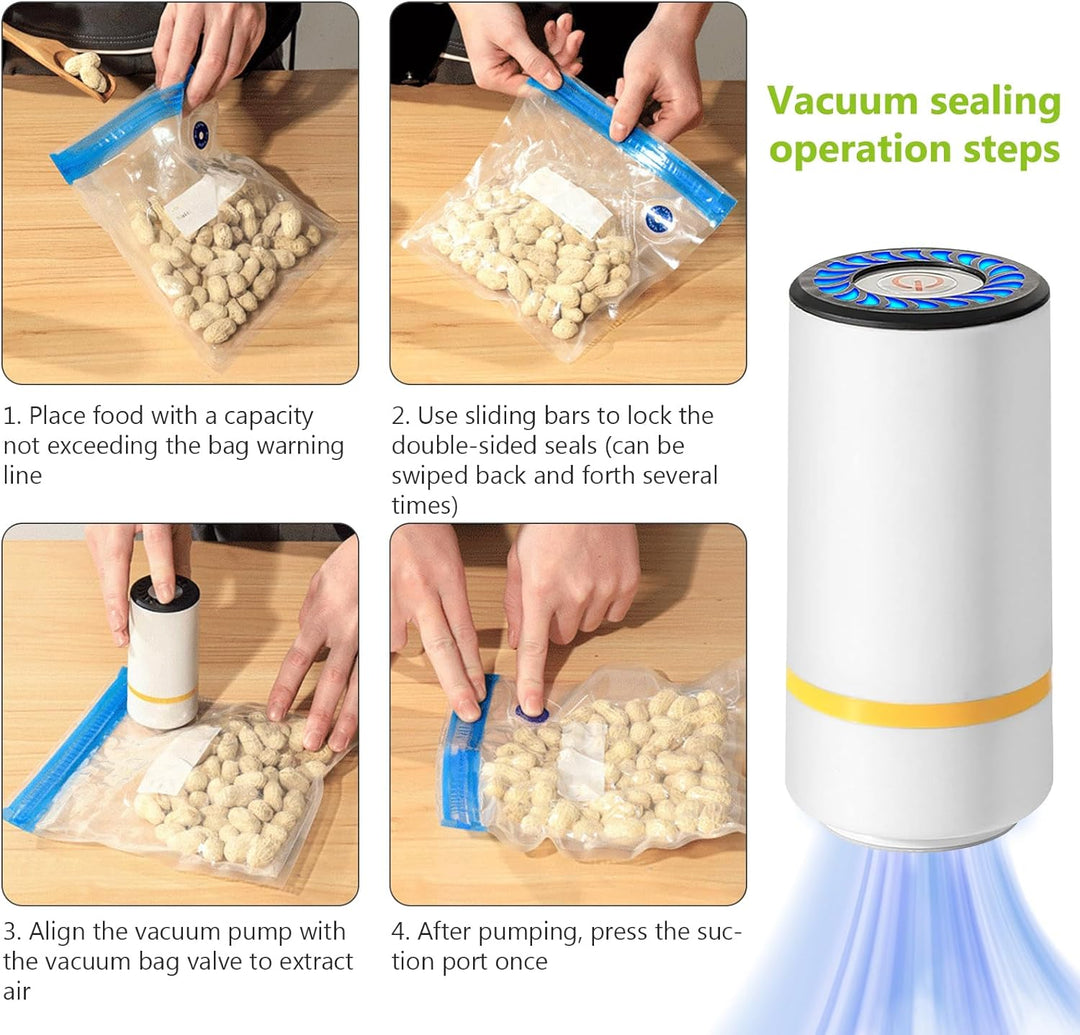 Vacuum sealing operation steps

1. Place food with a capacity not exceeding the bag warning line

2. Use sliding bars to lock the double-sided seals (can be swiped back and forth several times)

3. Align the vacuum pump with the vacuum bag valve to extract air

4. After pumping, press the suction port once