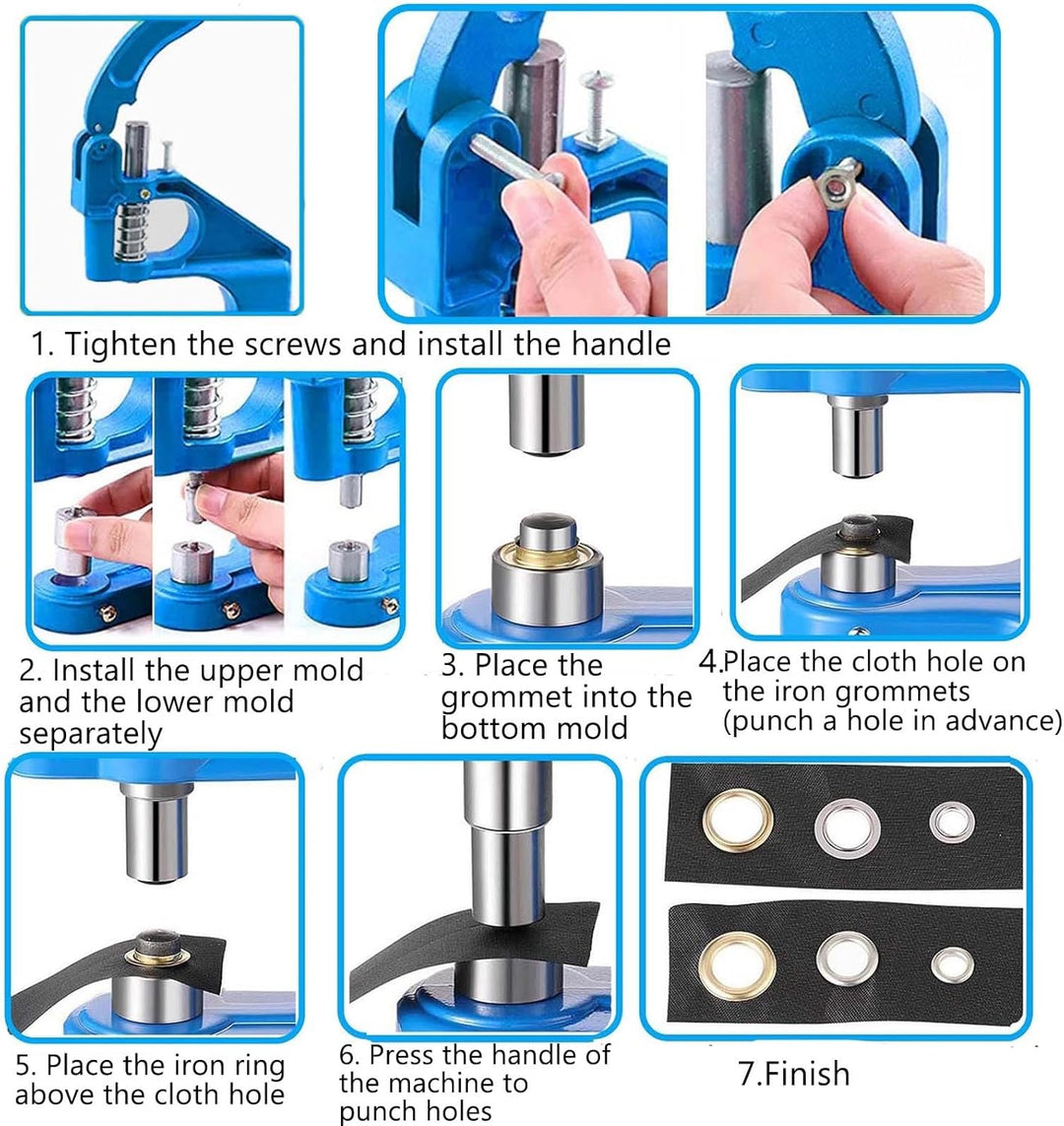 1. Tighten the screws and install the handle

2. Install the upper mold and the lower mold separately

3. Place the grommet into the bottom mold

4.Place the cloth hole on the iron grommets (punch a hole in advance)

5. Place the iron ring above the cloth hole

6. Press the handle of the machine to punch holes

7.Finish