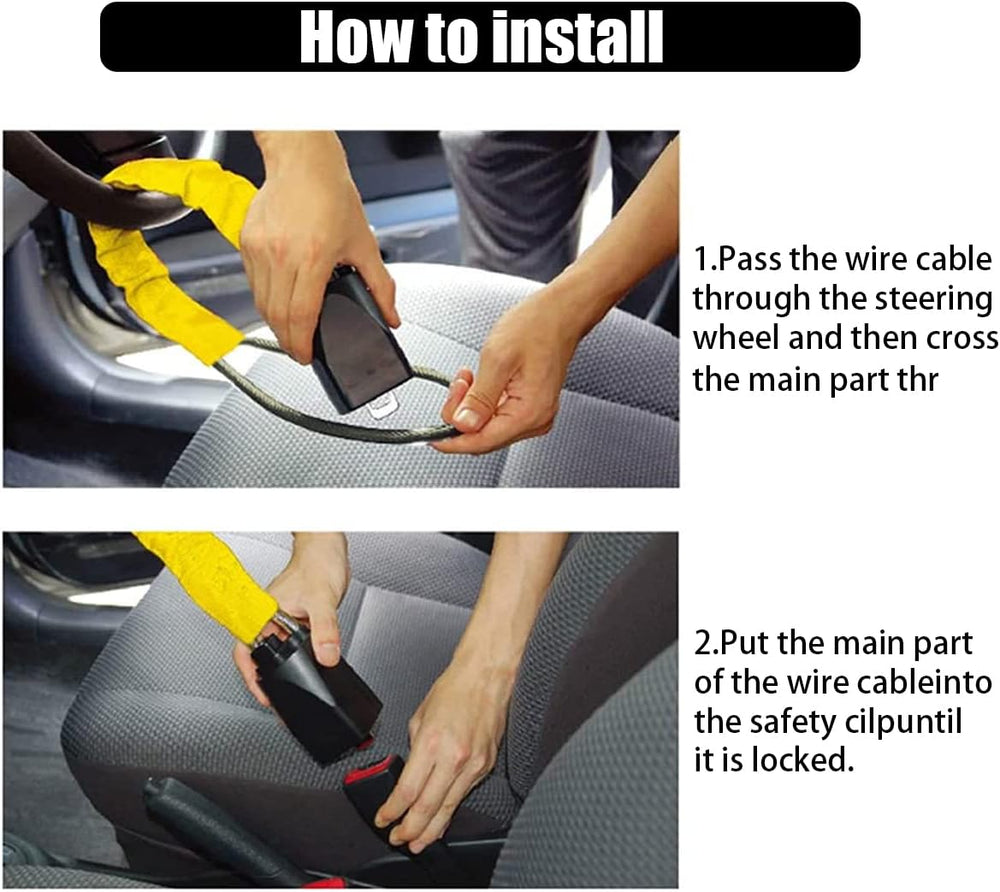 How to install

1.Pass the wire cable through the steering wheel and then cross the main part thr

2.Put the main part of the wire cableinto the safety cilpuntil it is locked.