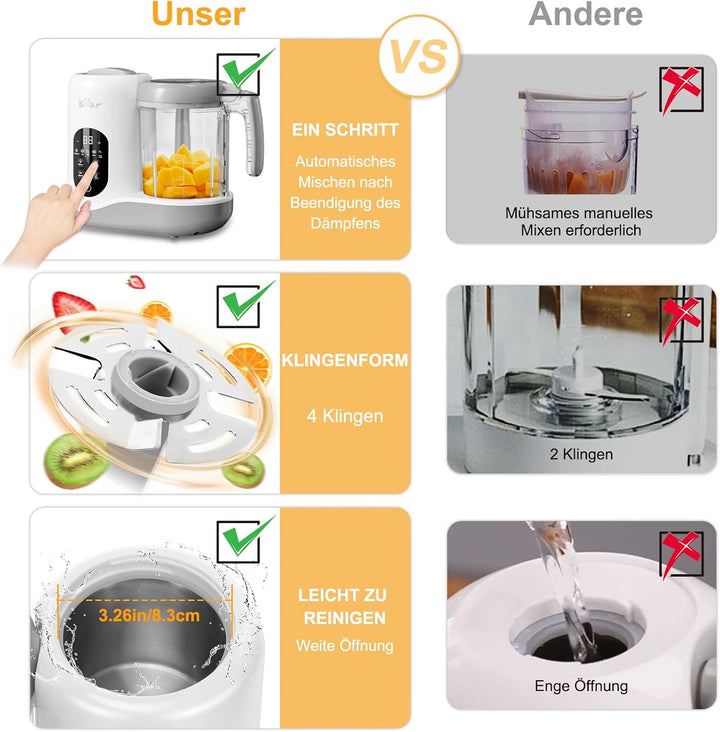 Unser

VS

Andere

Bear

EIN SCHRITT

Automatisches Mischen nach Beendigung des Dämpfens

Mühsames manuelles Mixen erforderlich

KLINGENFORM

4 Klingen

2 Klingen

3.26in/8.3cm

LEICHT ZU REINIGEN

Weite Öffnung

Enge Öffnung