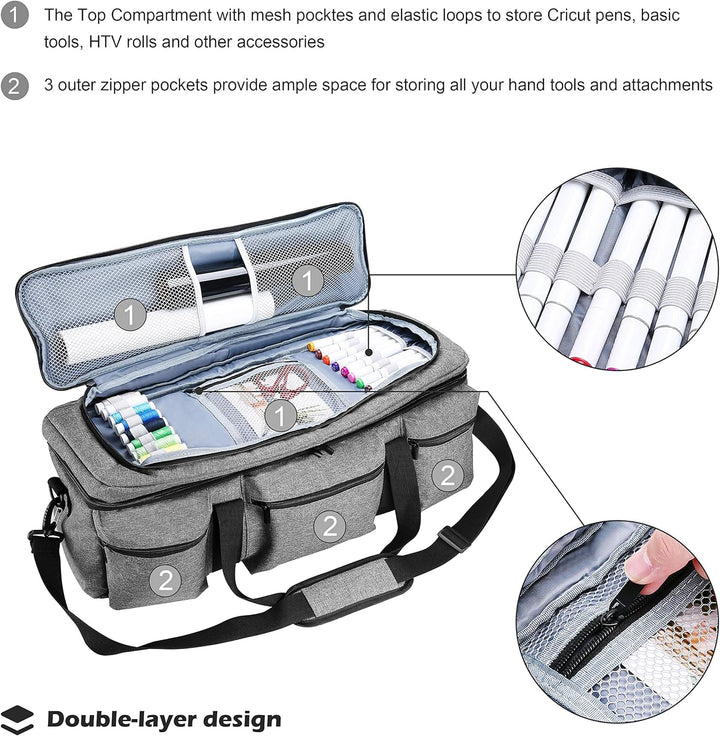 1 The Top Compartment with mesh pocktes and elastic loops to store Cricut pens, basic tools, HTV rolls and other accessories

2 3 outer zipper pockets provide ample space for storing all your hand tools and attachments

1
1
1
2
2
2

Double-layer design