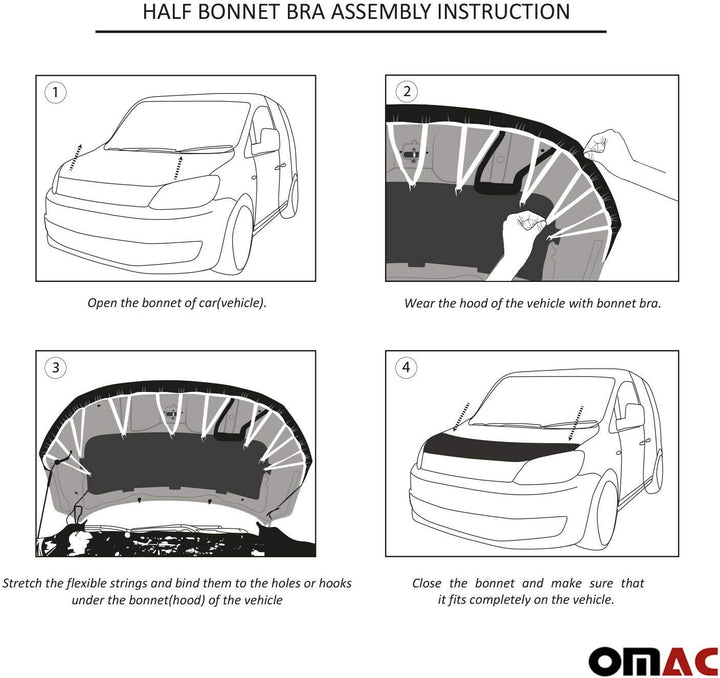 HALF BONNET BRA ASSEMBLY INSTRUCTION

1

Open the bonnet of car(vehicle).

2

Wear the hood of the vehicle with bonnet bra.

3

Stretch the flexible strings and bind them to the holes or hooks under the bonnet(hood) of the vehicle

4

Close the bonnet and make sure that it fits completely on the vehicle.

OMAC