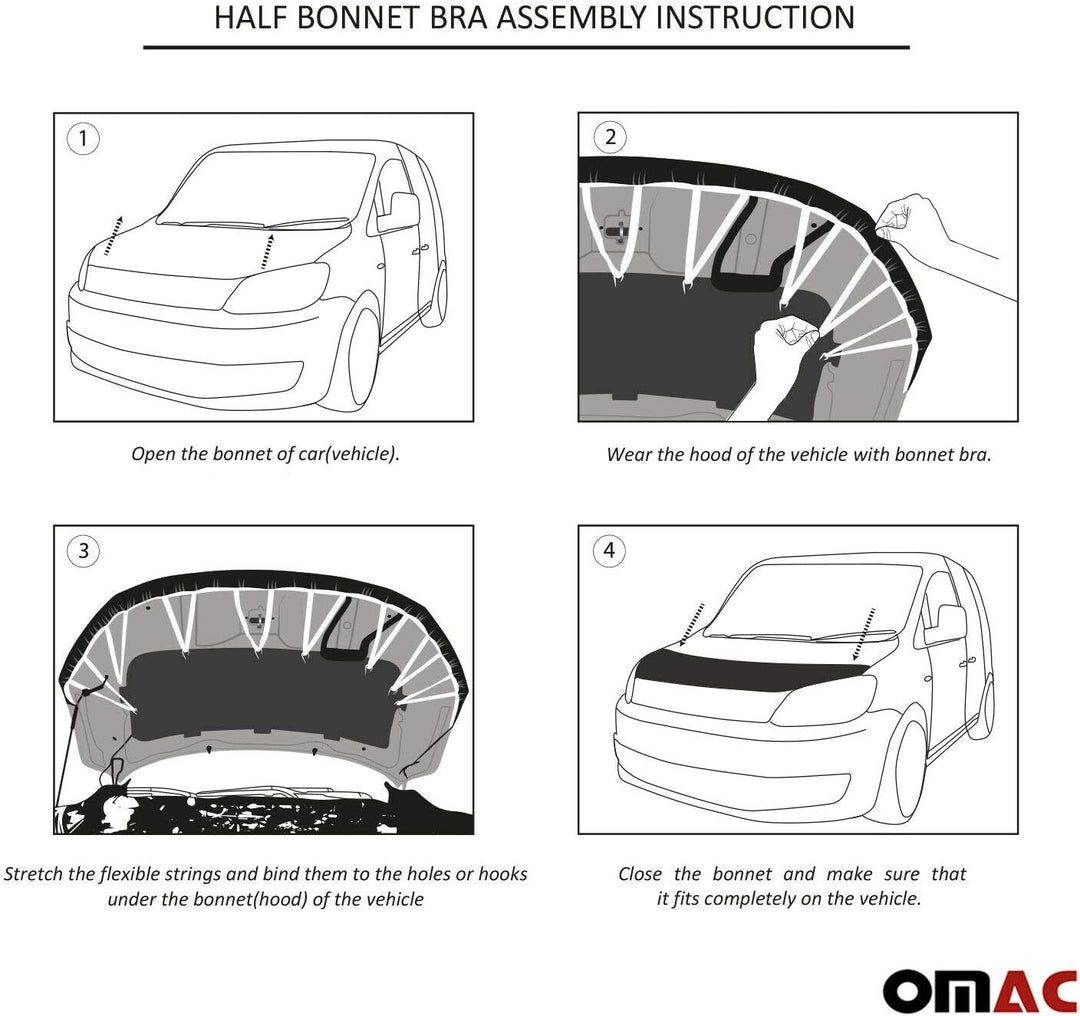 HALF BONNET BRA ASSEMBLY INSTRUCTION

1

Open the bonnet of car(vehicle).

2

Wear the hood of the vehicle with bonnet bra.

3

Stretch the flexible strings and bind them to the holes or hooks under the bonnet(hood) of the vehicle

4

Close the bonnet and make sure that it fits completely on the vehicle.

OMAC