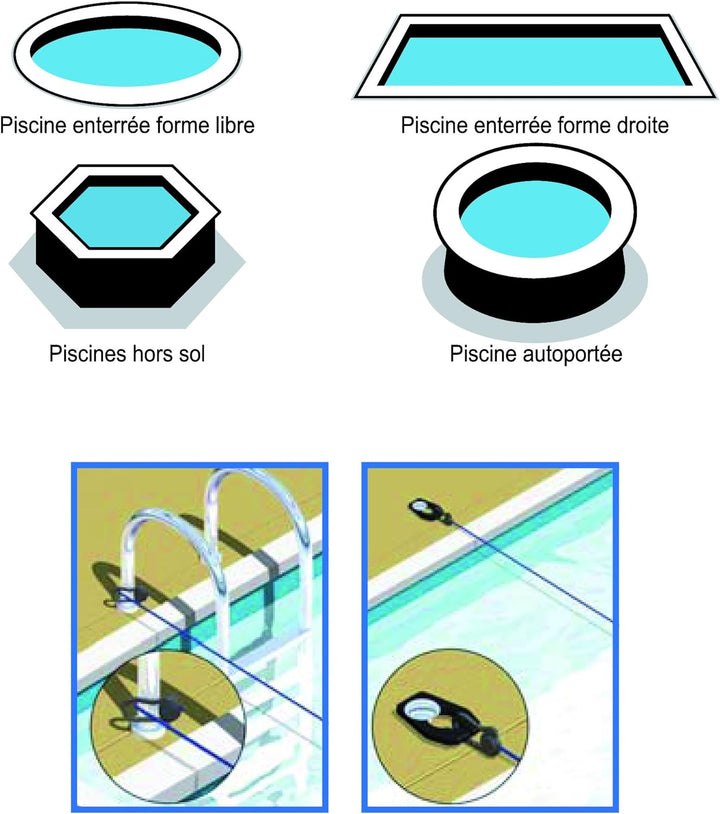 Piscine enterrée forme libre

Piscine enterrée forme droite

Piscines hors sol

Piscine autoportée