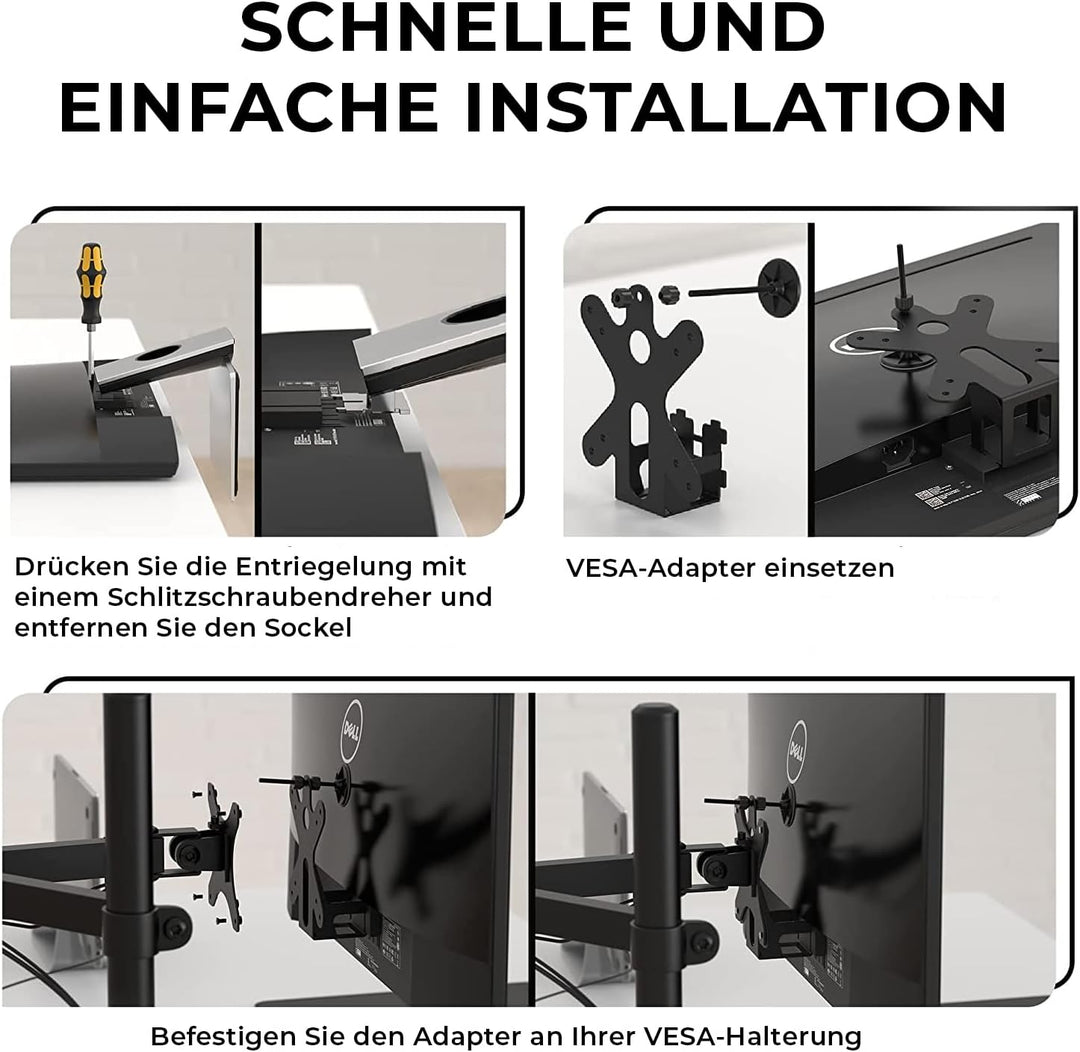 SCHNELLE UND EINFACHE INSTALLATION

Drücken Sie die Entriegelung mit einem Schlitzschraubendreher und entfernen Sie den Sockel

VESA-Adapter einsetzen

DELL

DELL

Befestigen Sie den Adapter an Ihrer VESA-Halterung