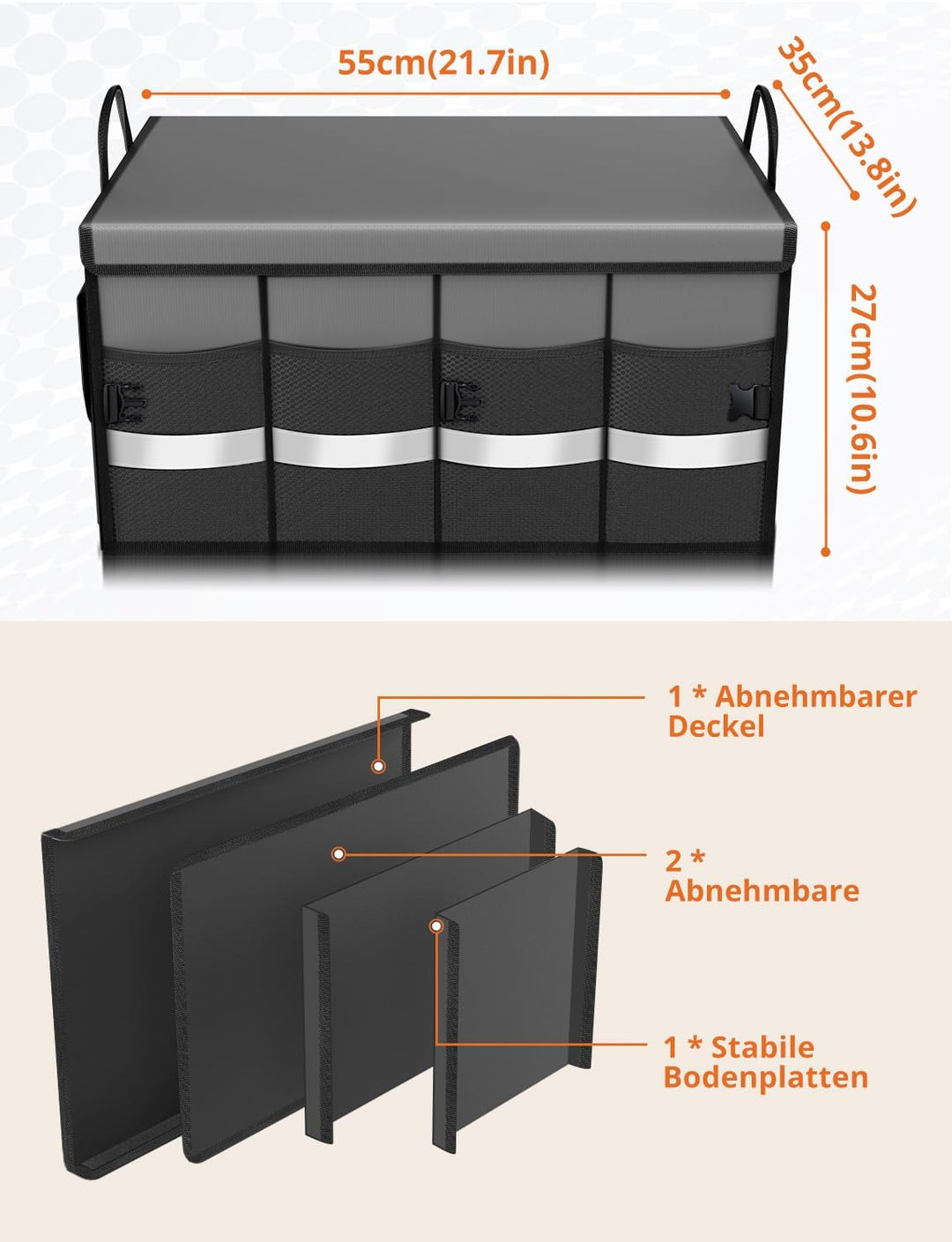 55cm(21.7in)

35cm(13.8in)

27cm(10.6in)

1 * Abnehmbarer Deckel

2 * Abnehmbare

1 * Stabile Bodenplatten