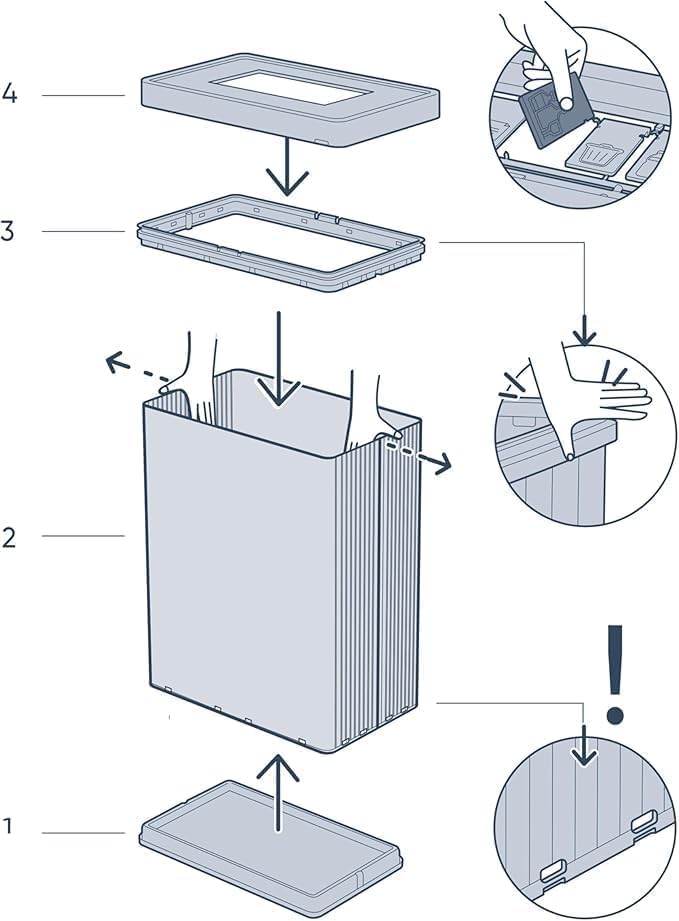 4

3

2

1

!