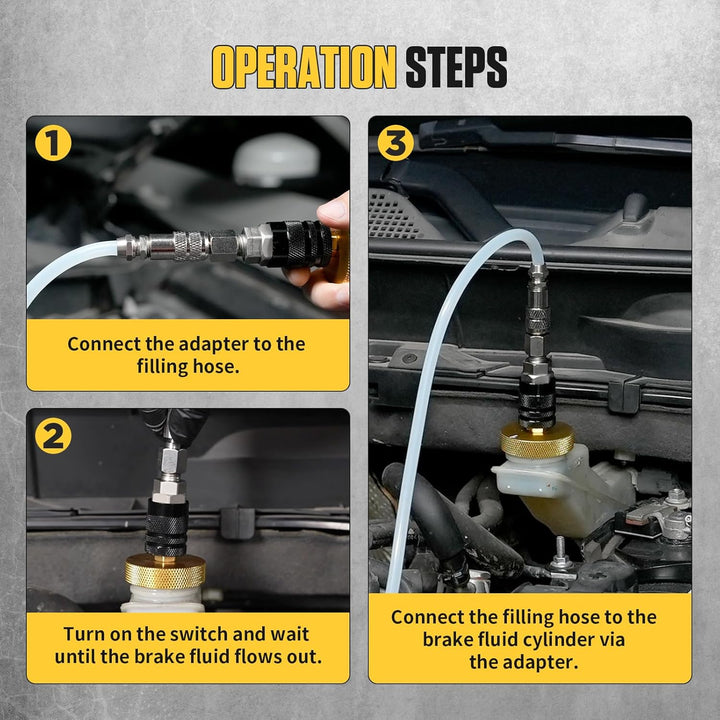 OPERATION STEPS

1

Connect the adapter to the filling hose.

2

Turn on the switch and wait until the brake fluid flows out.

3

Connect the filling hose to the brake fluid cylinder via the adapter.