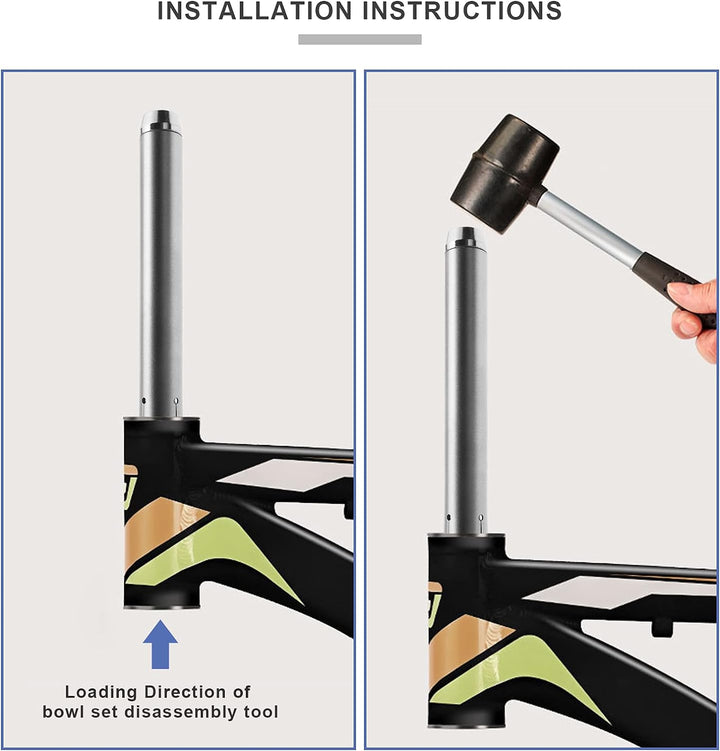 INSTALLATION INSTRUCTIONS

Loading Direction of bowl set disassembly tool