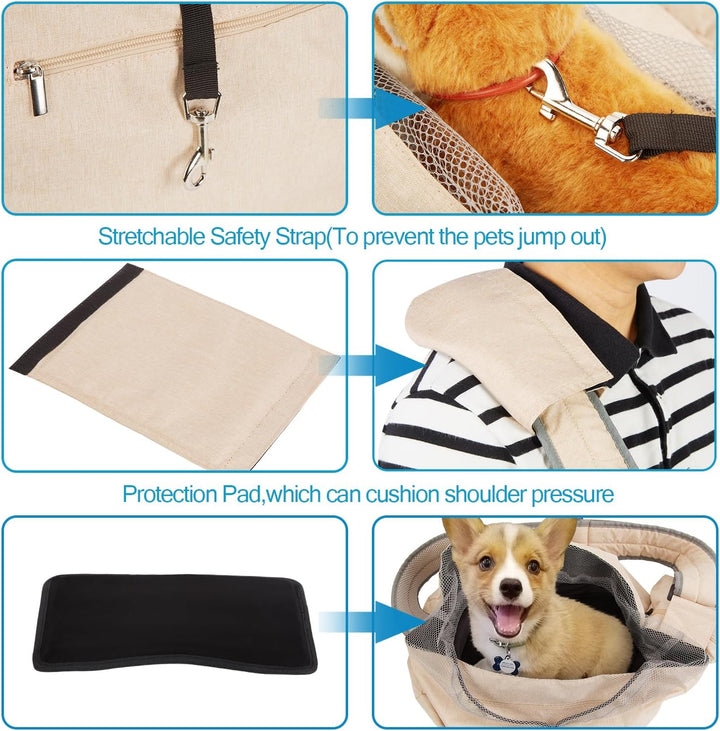 Stretchable Safety Strap(To prevent the pets jump out)

Protection Pad,which can cushion shoulder pressure